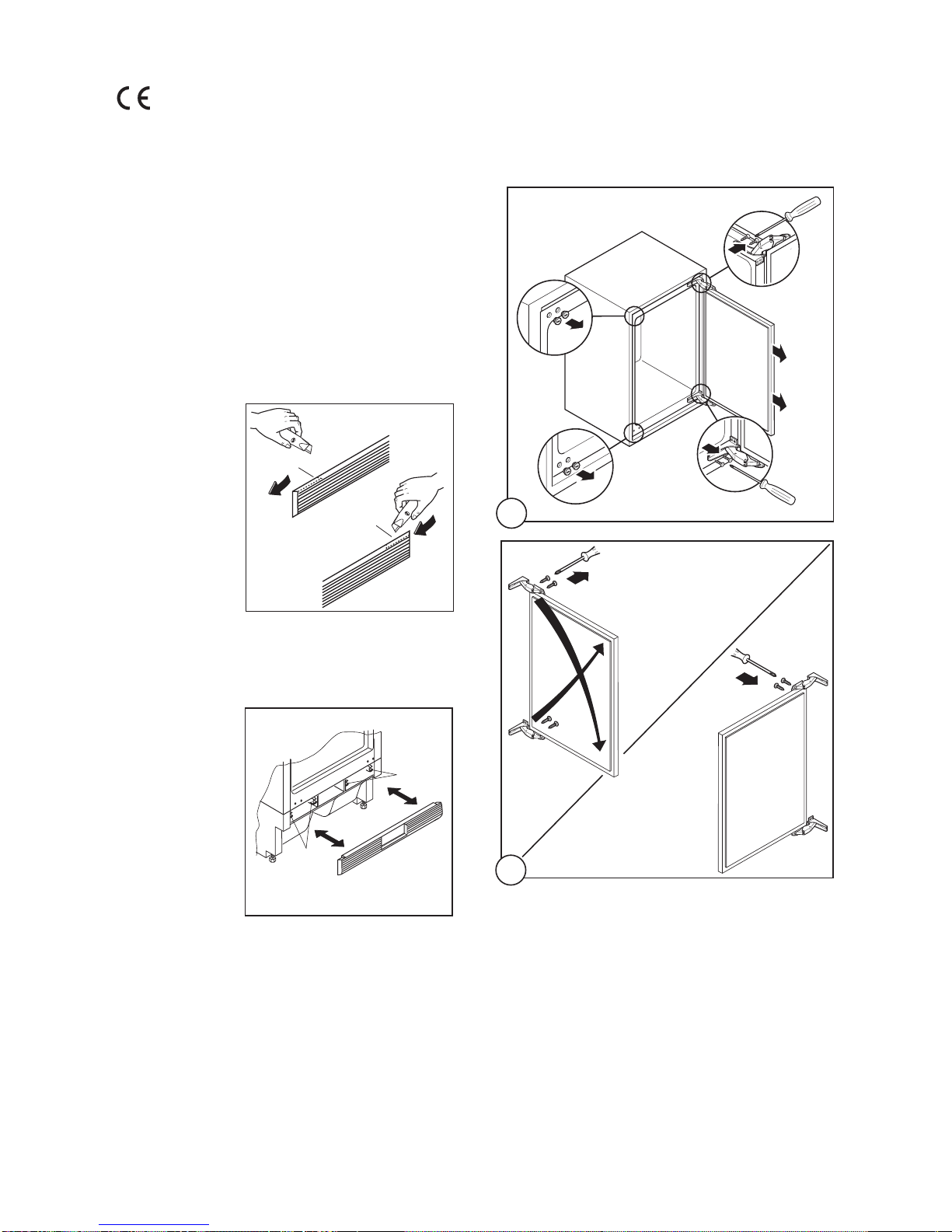 CE