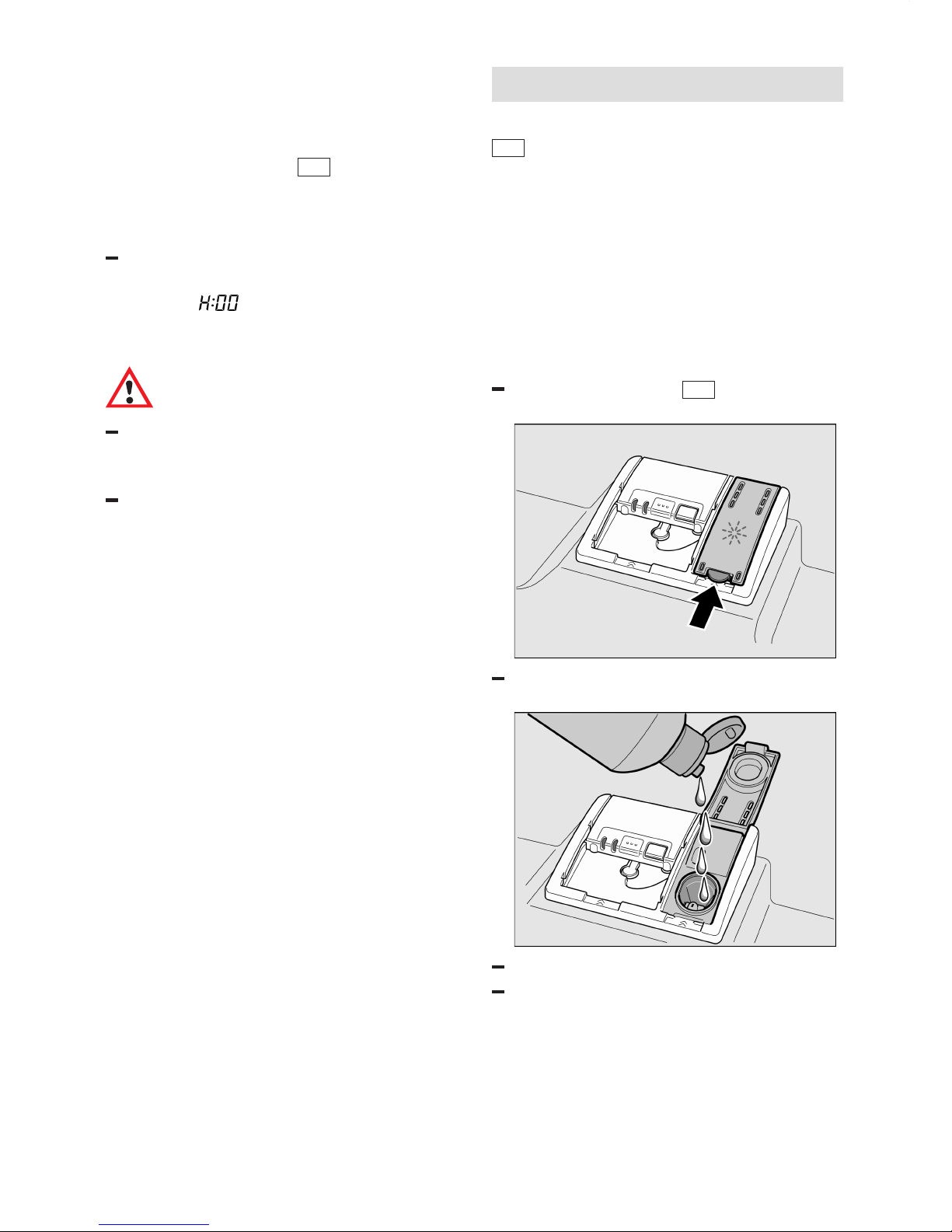 H:00