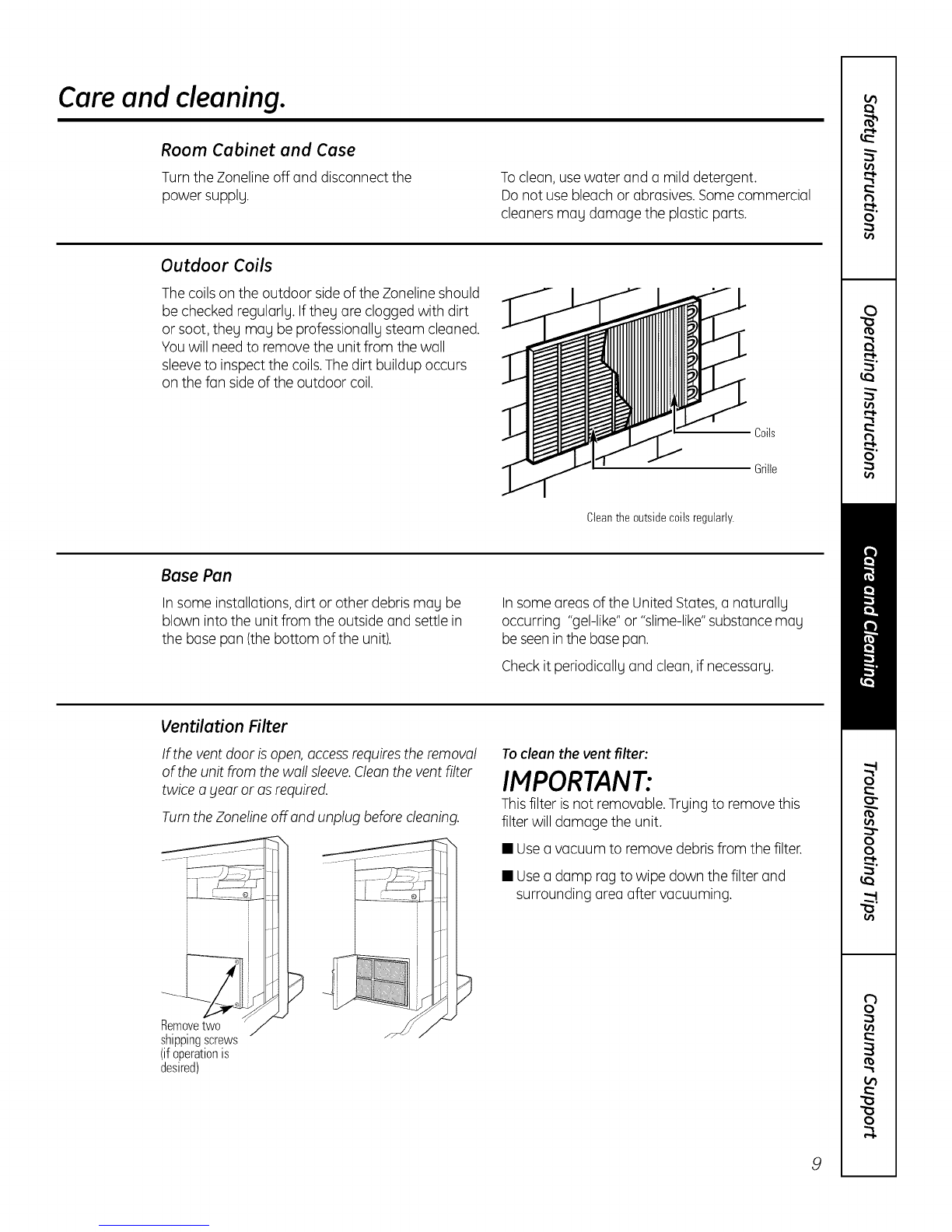 Care and cleaning.

Room Cabinet and Case

Turn the Zoneline off and disconnect the power supply.

To clean, use water and a mild detergent. Do not use bleach or abrasives. Some commercial cleaners may damage the plastic parts.

Outdoor Coils

The coils on the outdoor side of the Zoneline should be checked regularly. If they are clogged with dirt or soot, they may be professionally steam cleaned. You will need to remove the unit from the wall sleeve to inspect the coils. The dirt buildup occurs on the fan side of the outdoor coil.

Coils

Grille

Clean the outside coils regularly.

Base Pan

In some installations, dirt or other debris may be blown into the unit from the outside and settle in the base pan (the bottom of the unit).

In some areas of the United States, a naturally occurring "gel-like" or "slime-like" substance may be seen in the base pan.

Check it periodically and clean, if necessary.

Ventilation Filter

If the vent door is open, access requires the removal of the unit from the wall sleeve. Clean the vent filter twice a year or as required.

Turn the Zoneline off and unplug before cleaning.

Remove two shipping screws (if operation is desired)

To clean the vent filter:

IMPORTANT:

This filter is not removable. Trying to remove this filter will damage the unit.

■ Use a vacuum to remove debris from the filter.

■ Use a damp rag to wipe down the filter and surrounding area after vacuuming.

Safety Instructions

Operating Instructions

Care and Cleaning

Troubleshooting Tips

Consumer Support

9