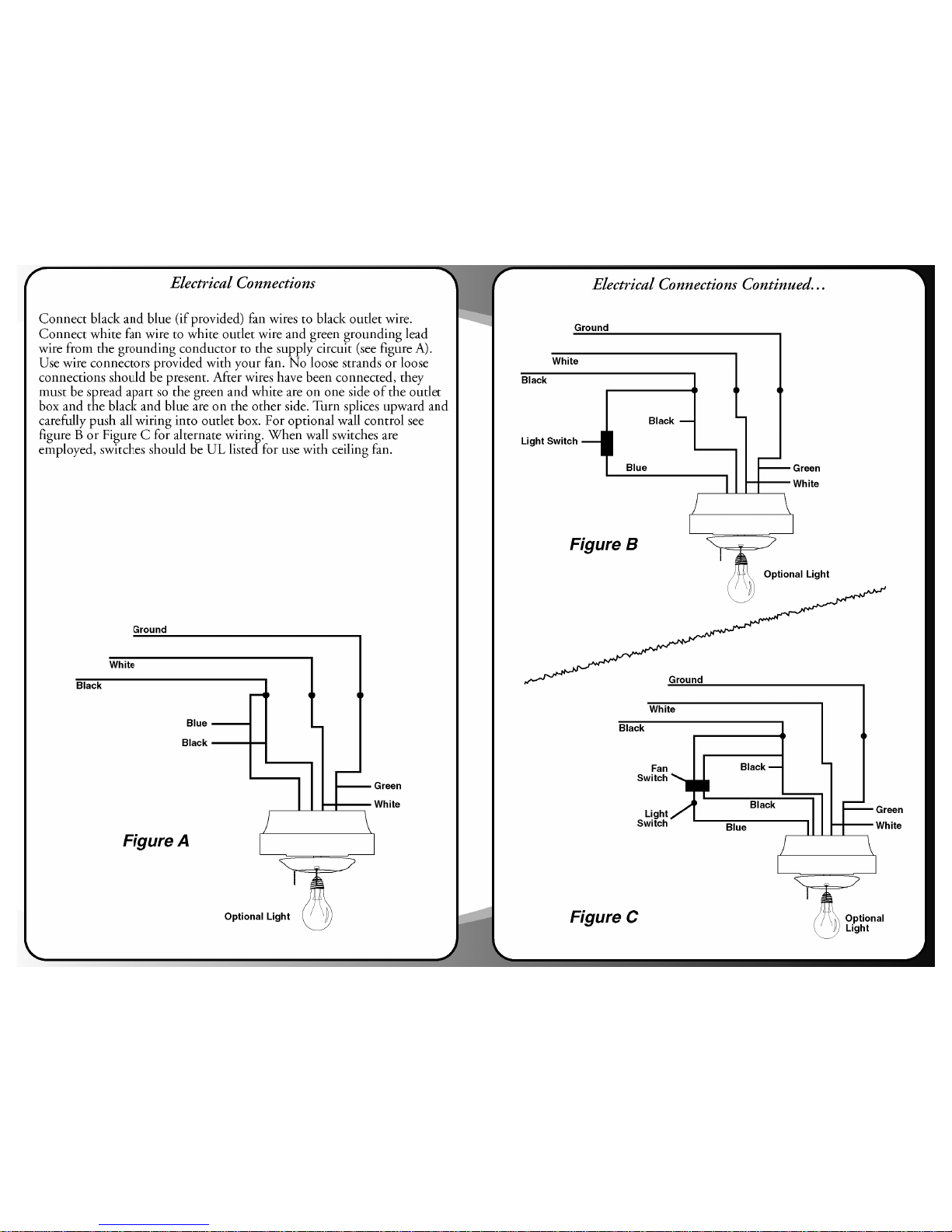 Electrical Connections

Connect black and blue (if provided) fan wires to black outlet wire. Connect white fan wire to white outlet wire and green grounding lead wire from the grounding conductor to the supply circuit (see figure A). Use wire connectors provided with your fan. No loose strands or loose connections should be present. After wires have been connected, they must be spread apart so the green and white are on one side of the outlet box and the black and blue are on the other side. Turn splices upward and carefully push all wiring into outlet box. For optional wall control see figure B or Figure C for alternate wiring. When wall switches are employed, switches should be UL listed for use with ceiling fan.

Ground
White
Black
Blue
Black
Green
White
Figure A
Optional Light

Electrical Connections Continued...

Ground
White
Black
Black
Light Switch
Blue
Green
White
Figure B
Optional Light

Ground
White
Black
Fan Switch
Black
Black
Light Switch
Blue
Green
White
Figure C
Optional Light