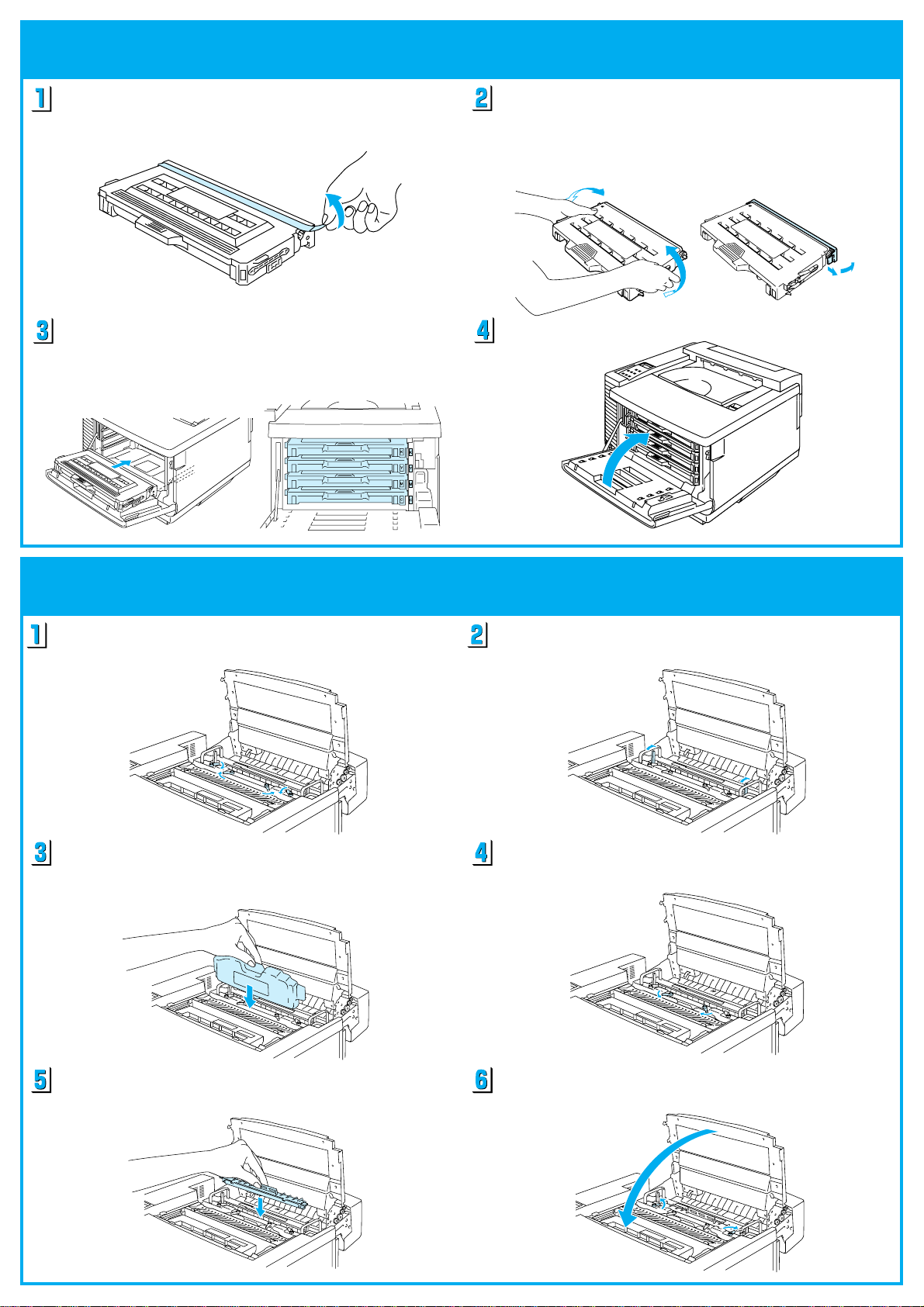 1

2

3

4

1

2

3

4

5

6