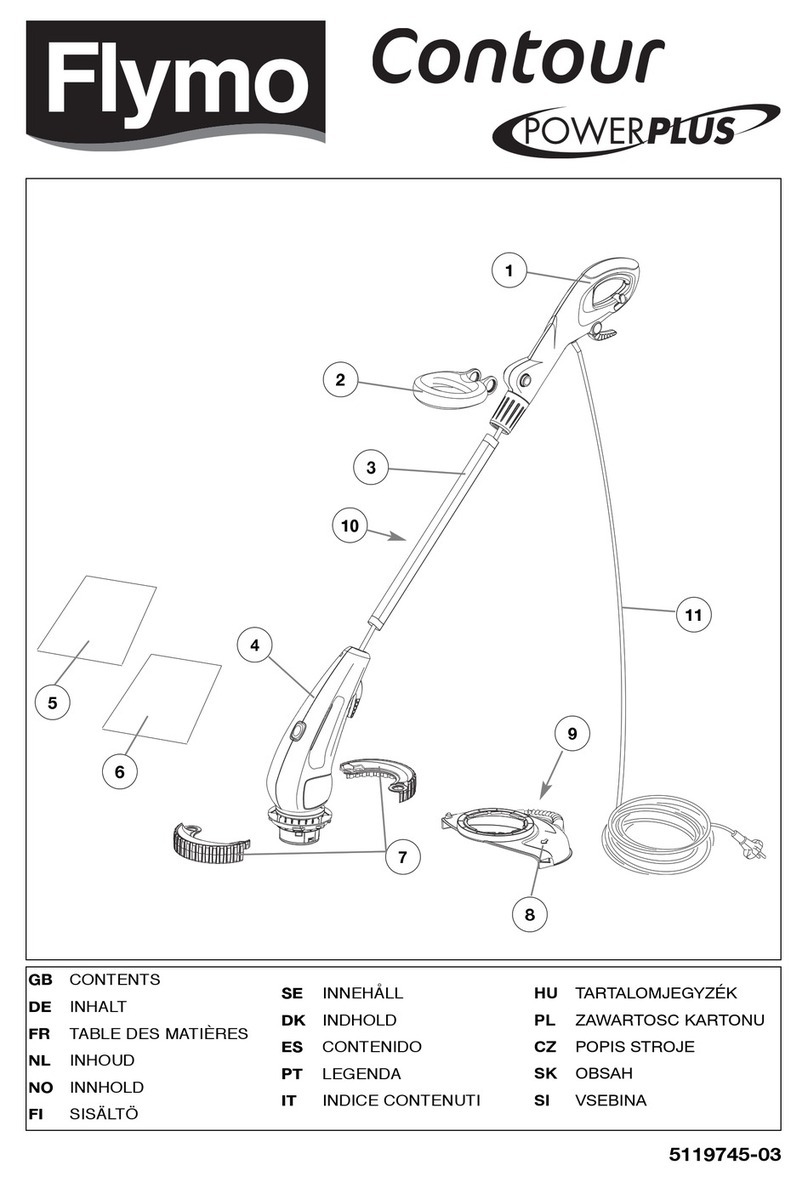 Flymo Contour POWERPLUS

1
2
3
10
11
4
5
6
9
7
8

GB CONTENTS
DE INHALT
FR TABLE DES MATIÈRES
NL INHOUD
NO INNHOLD
FI SISÄLTÖ

SE INNEHÅLL
DK INDHOLD
ES CONTENIDO
PT LEGENDA
IT INDICE CONTENUTI

HU TARTALOMJEGYZÉK
PL ZAWARTOSC KARTONU
CZ POPIS STROJE
SK OBSAH
SI VSEBINA

5119745-03