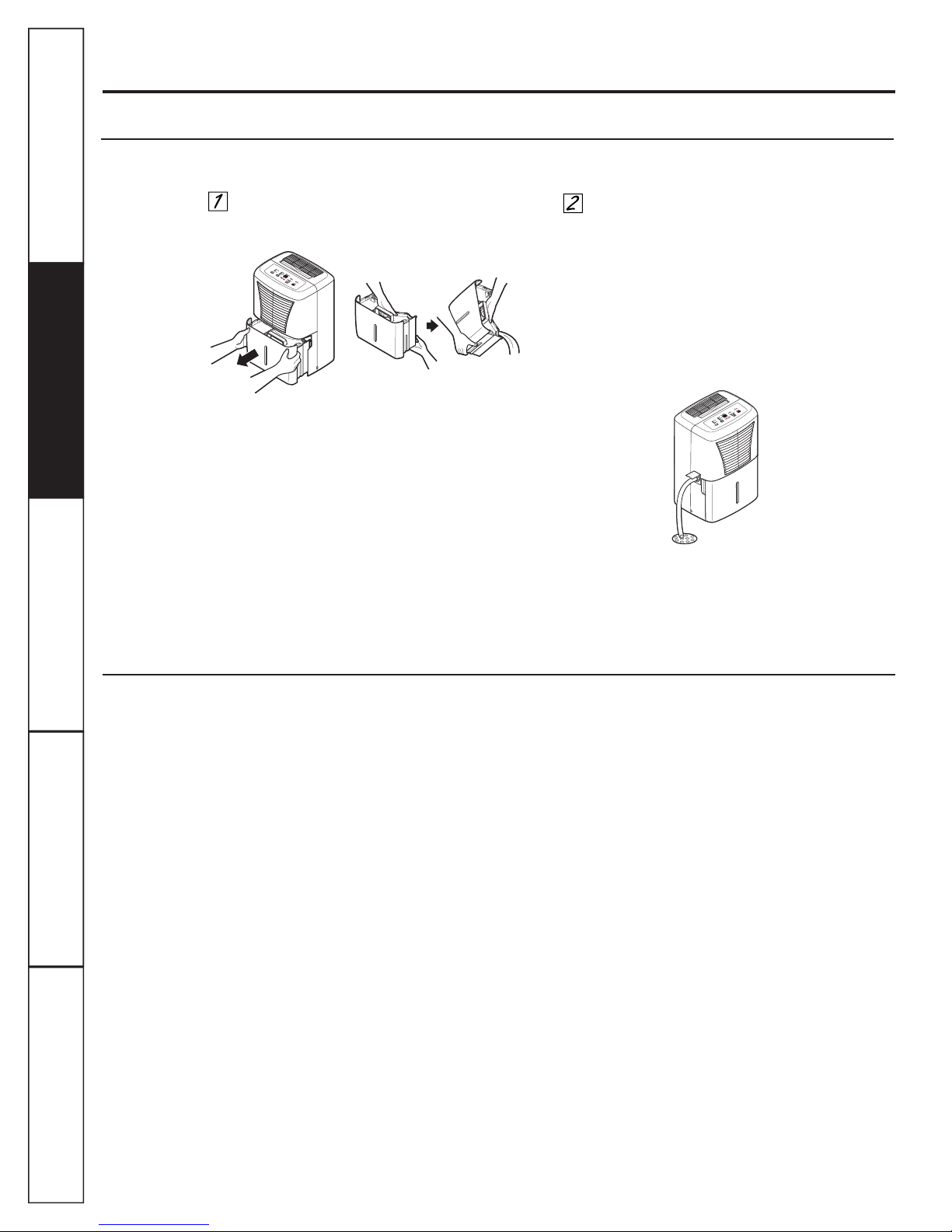 1

2