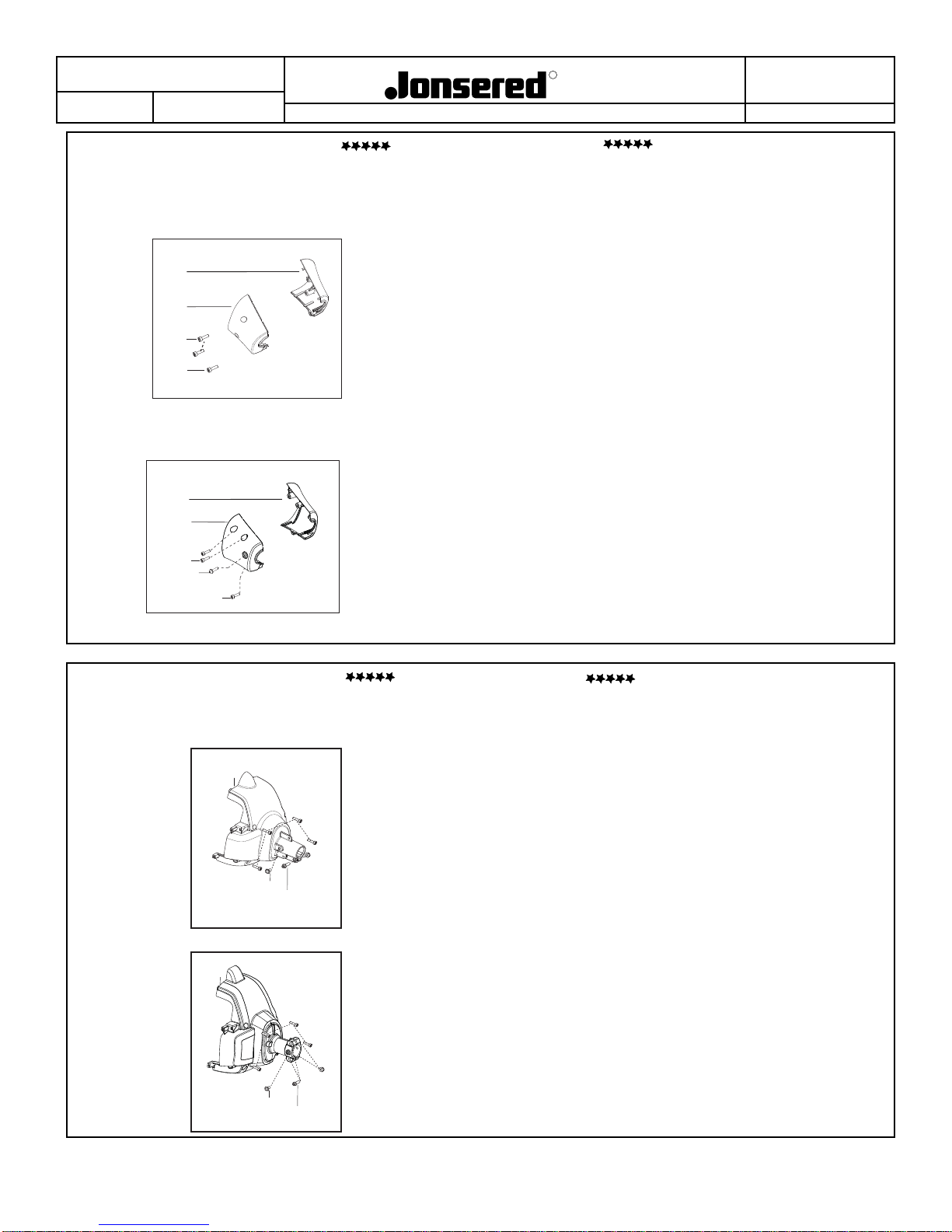 Jonsered