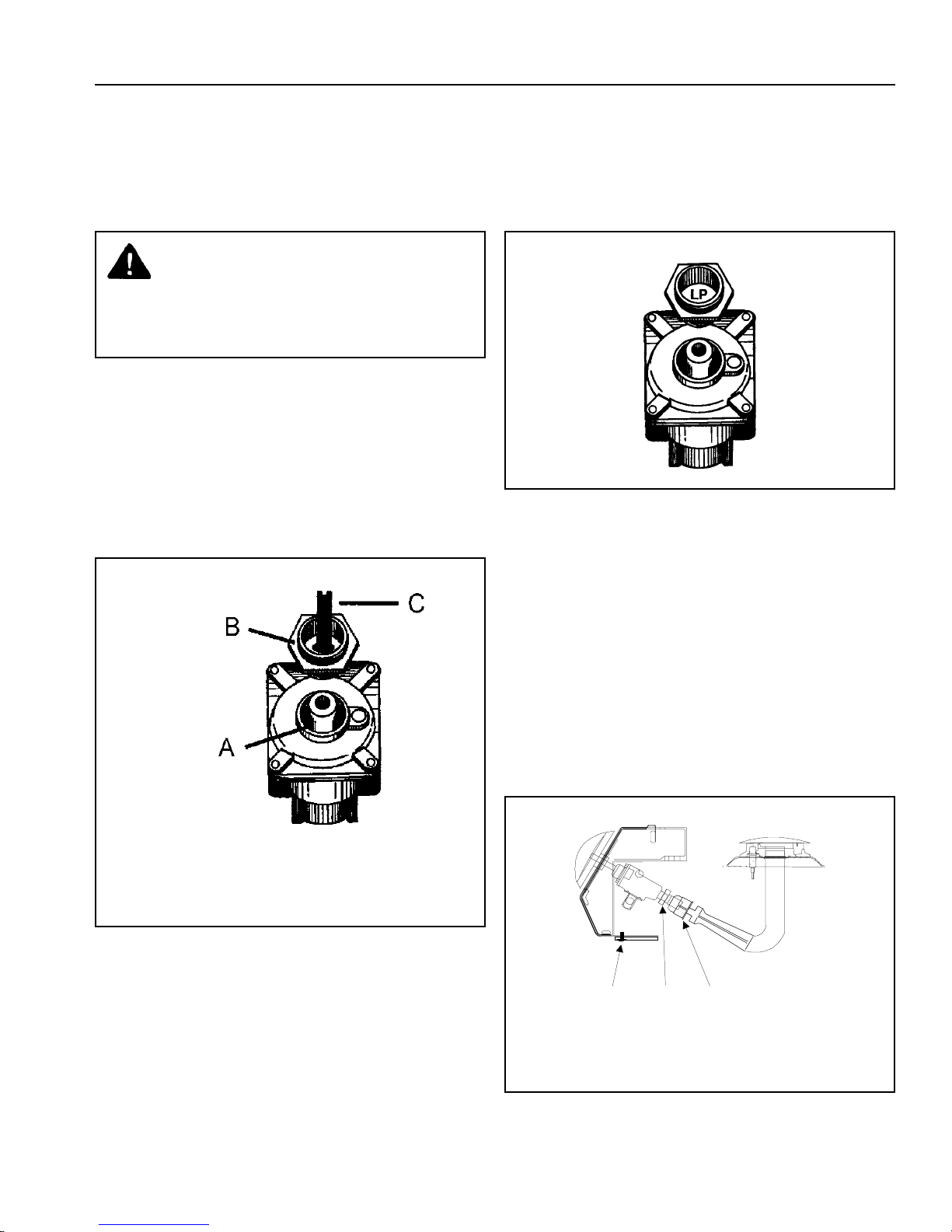 LP

C

B

A