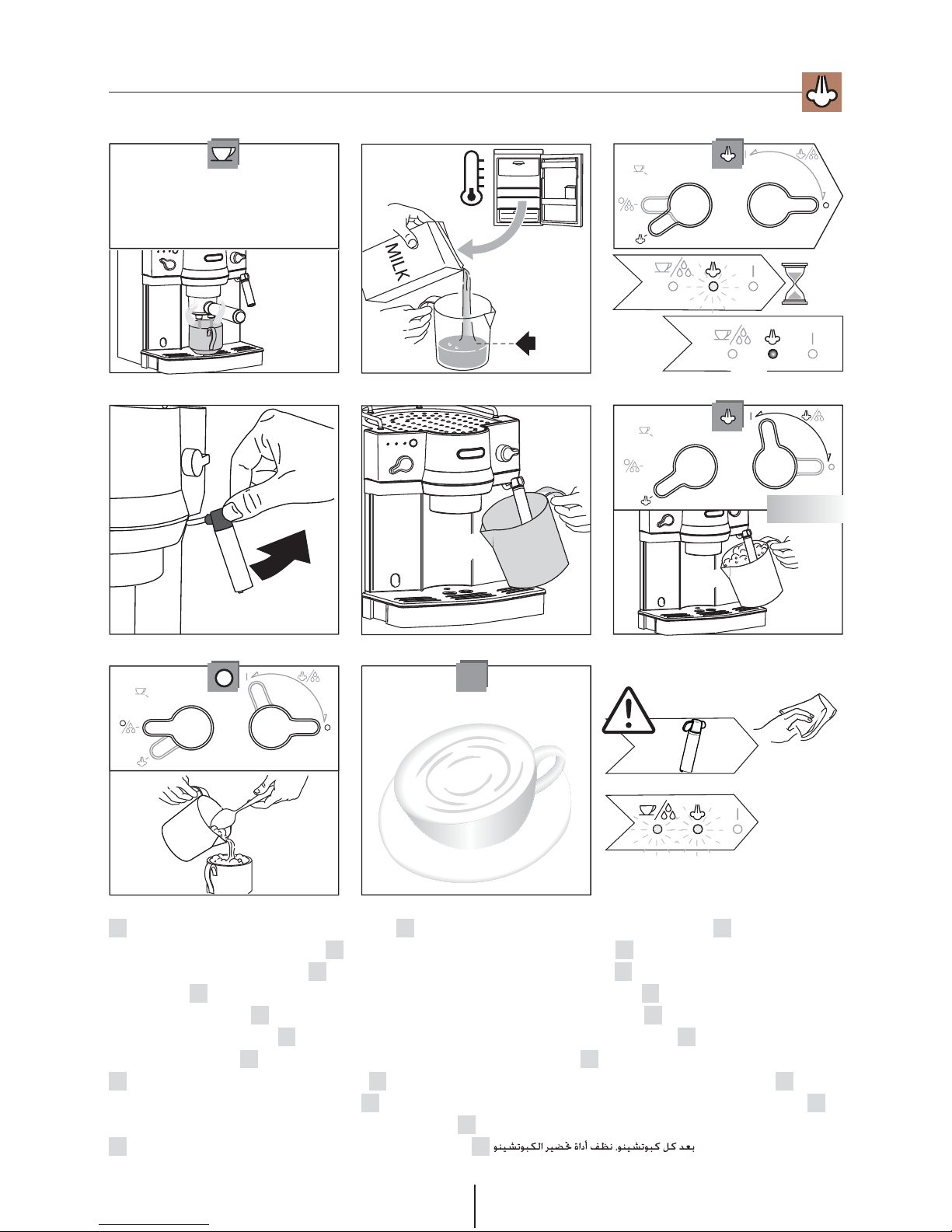 MILK

بعد كل كبوتشينو، نظف أداة تحضير الكبوتشينو