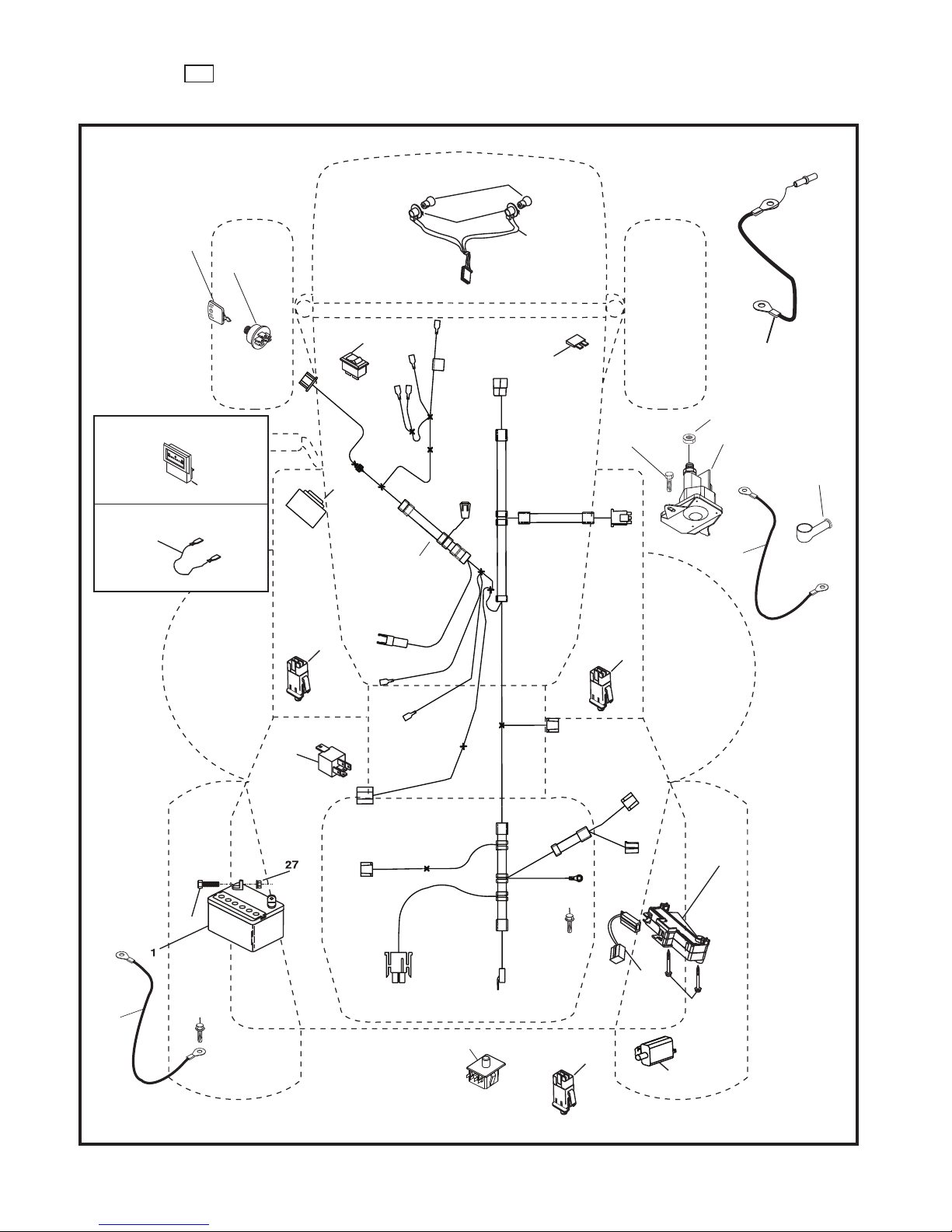 27

1