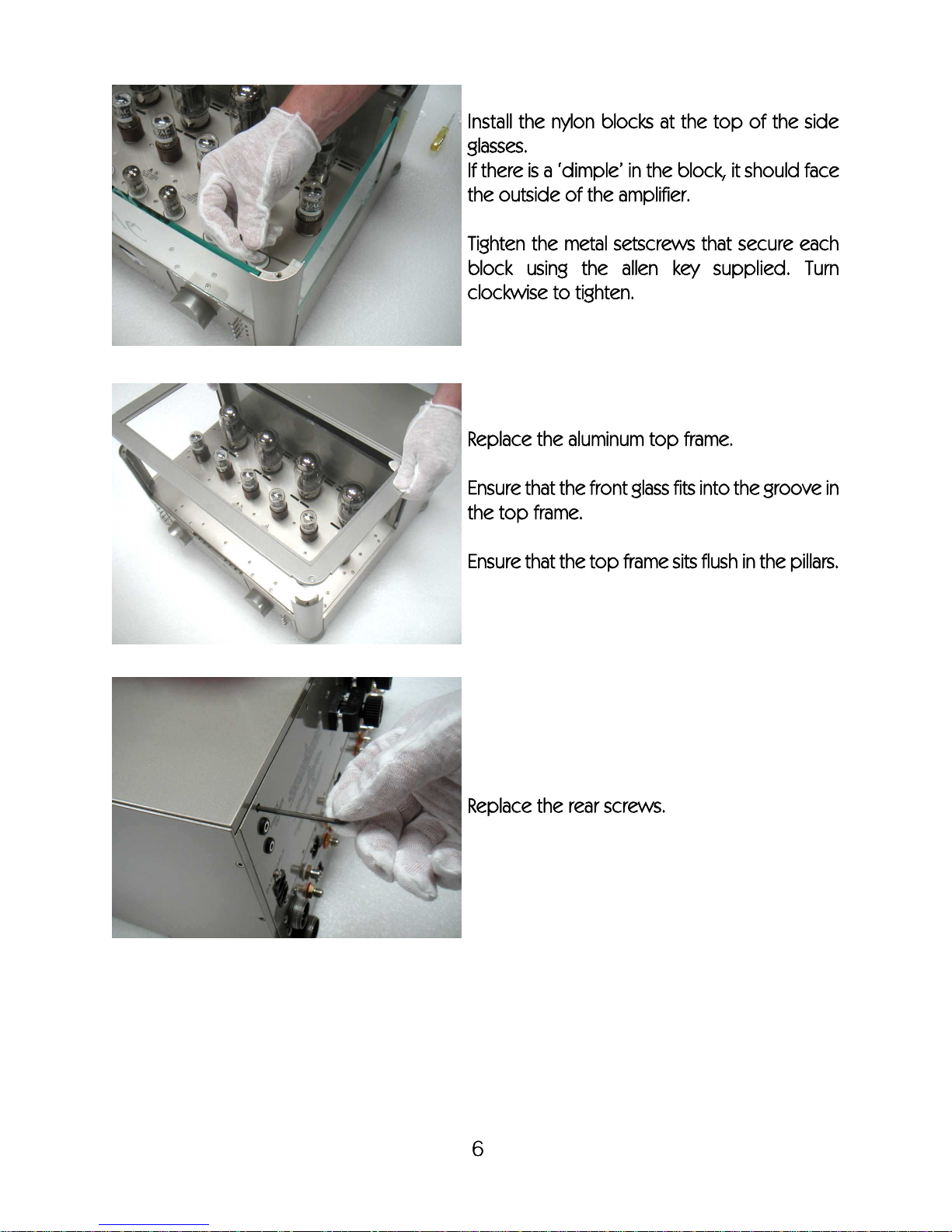 Install the nylon blocks at the top of the side glasses.
If there is a 'dimple' in the block, it should face the outside of the amplifier.

Tighten the metal setscrews that secure each block using the allen key supplied. Turn clockwise to tighten.

Replace the aluminum top frame.

Ensure that the front glass fits into the groove in the top frame.

Ensure that the top frame sits flush in the pillars.

Replace the rear screws.

6