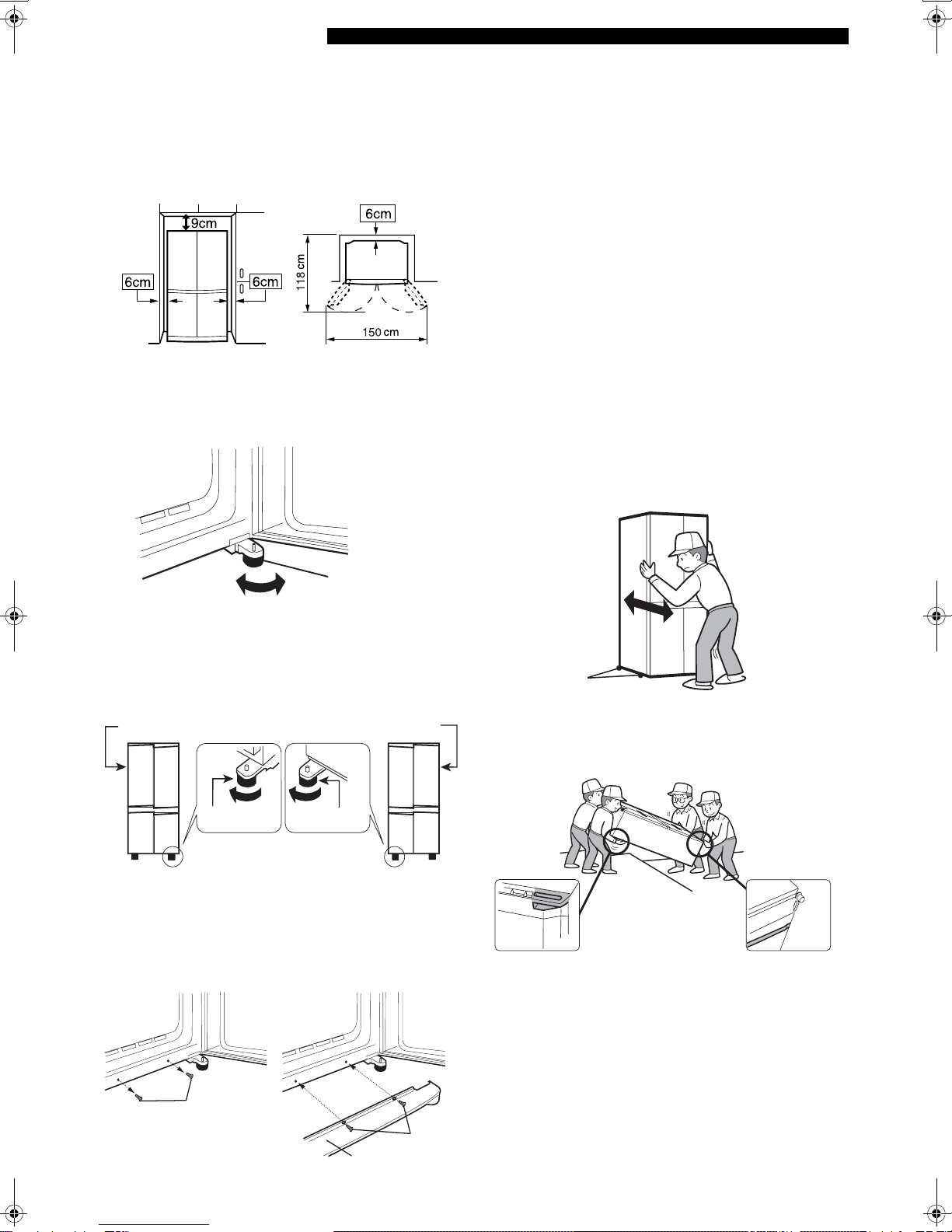 9cm

6cm

6cm

6cm

118 cm

150 cm