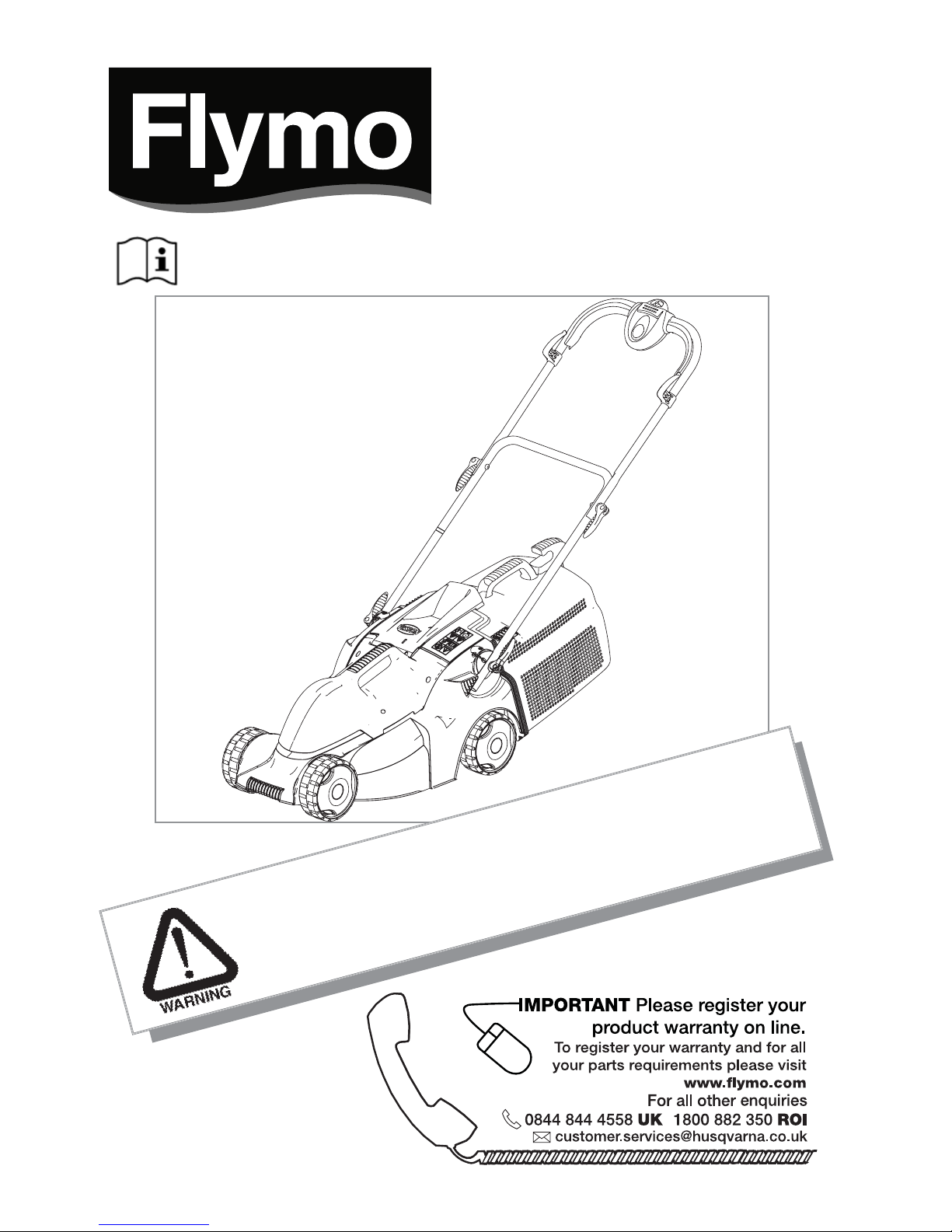 Flymo

WARNING

IMPORTANT Please register your product warranty on line.
To register your warranty and for all your parts requirements please visit
www.flymo.com
For all other enquiries
0844 844 4558 UK 1800 882 350 ROI
customer.services@husqvarna.co.uk