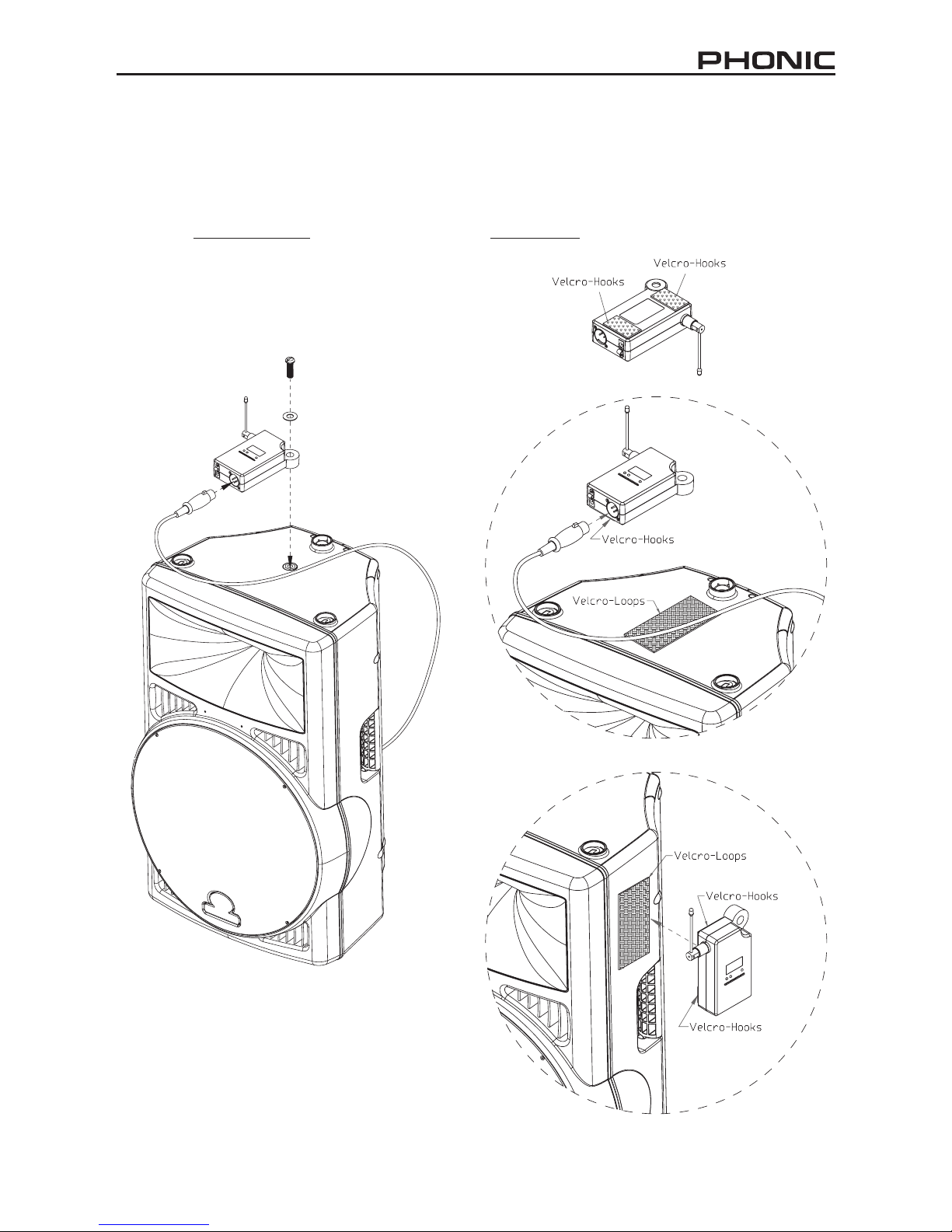 PHONIC

Velcro-Hooks

Velcro-Hooks

Velcro-Hooks

Velcro-Loops

Velcro-Loops

Velcro-Hooks

Velcro-Hooks