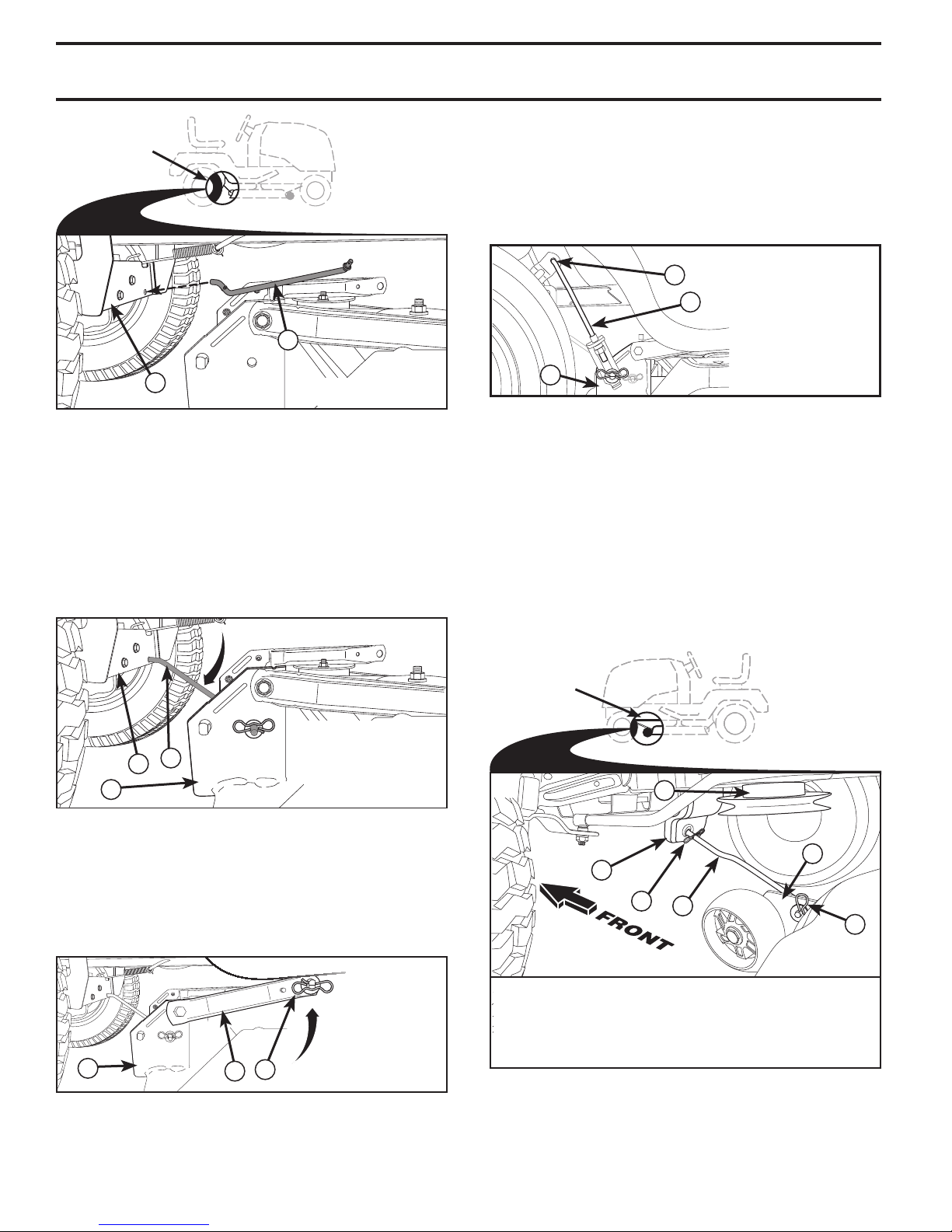 FRONT