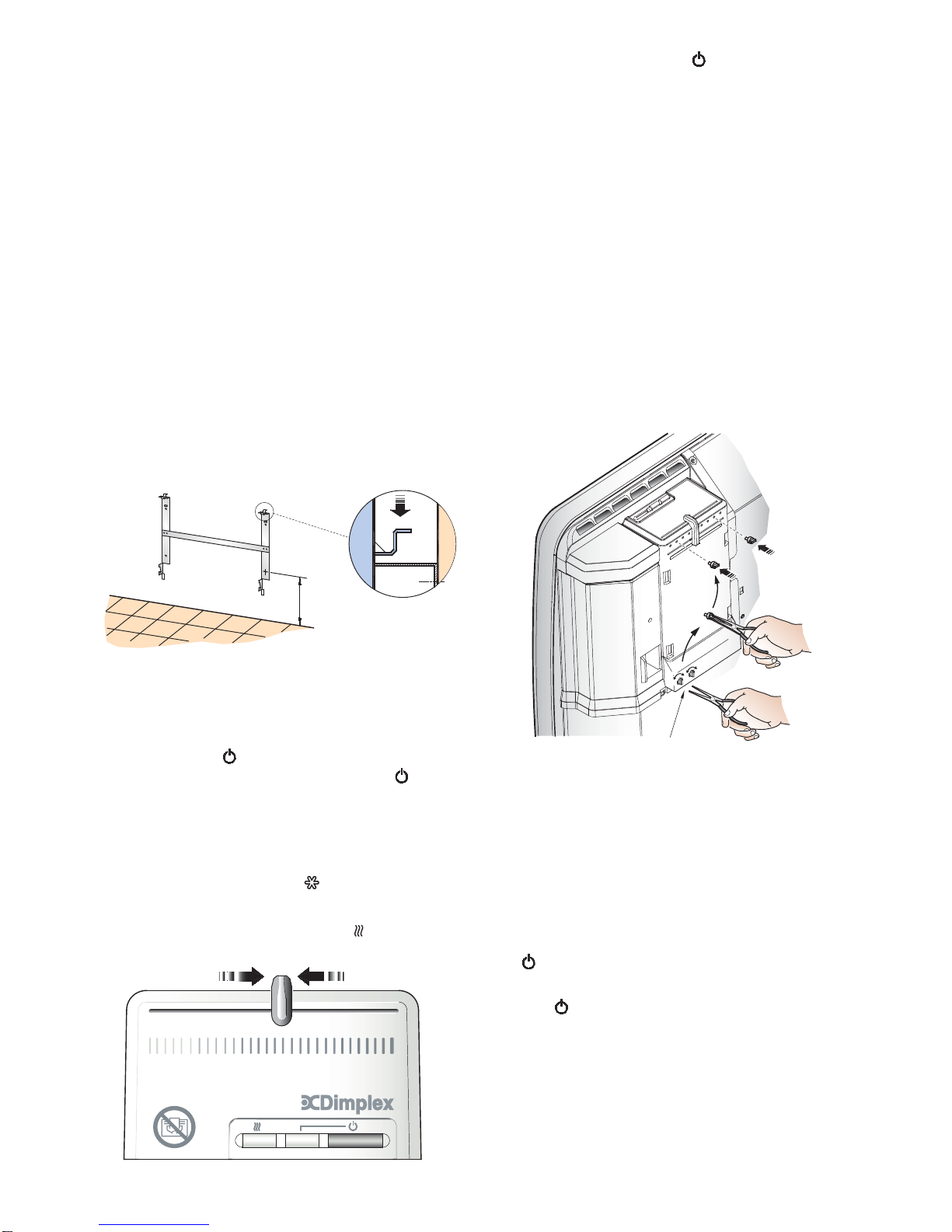 Dimplex