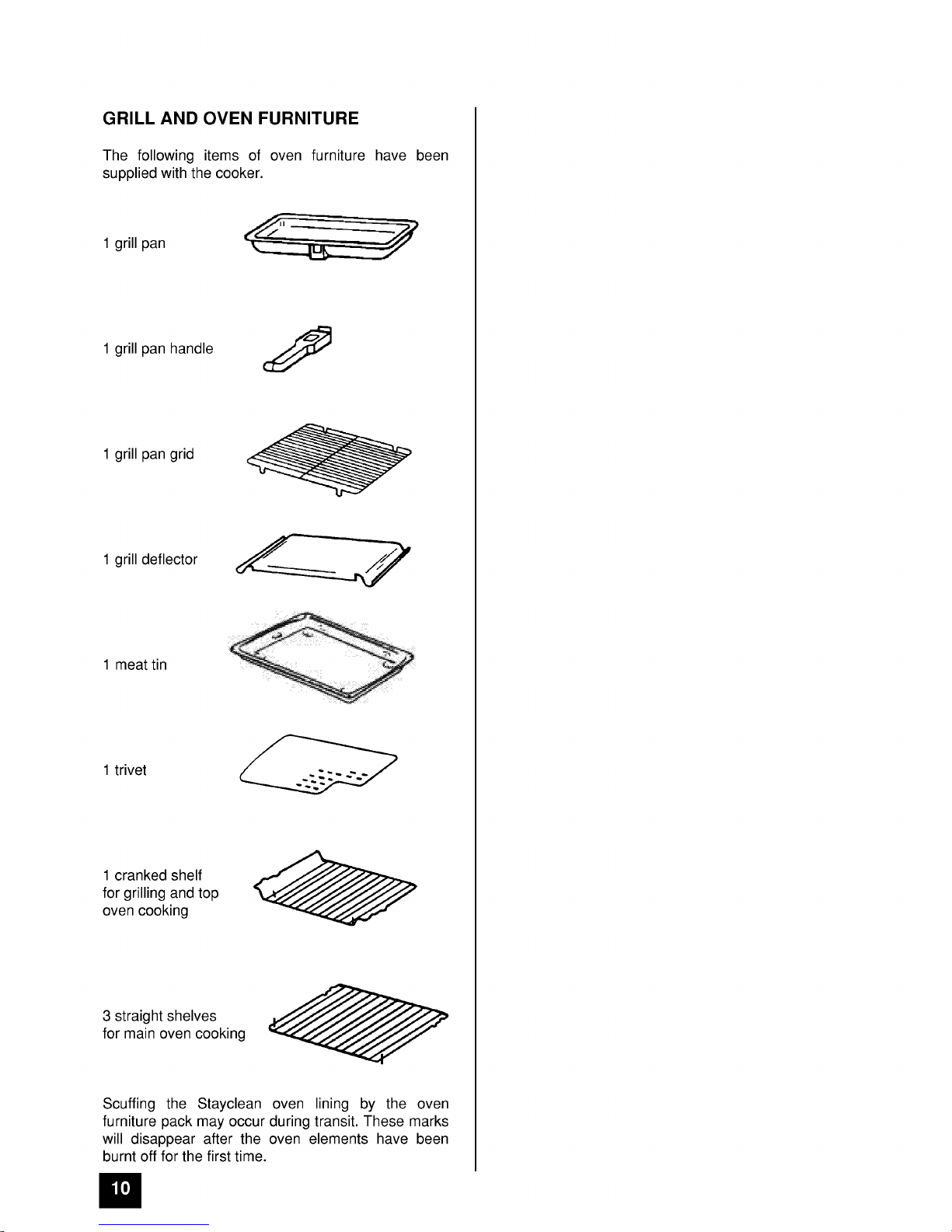 GRILL AND OVEN FURNITURE

The following items of oven furniture have been supplied with the cooker.

1 grill pan

1 grill pan handle

1 grill pan grid

1 grill deflector

1 meat tin

1 trivet

1 cranked shelf for grilling and top oven cooking

3 straight shelves for main oven cooking

Scuffing the Stayclean oven lining by the oven furniture pack may occur during transit. These marks will disappear after the oven elements have been burnt off for the first time.

10