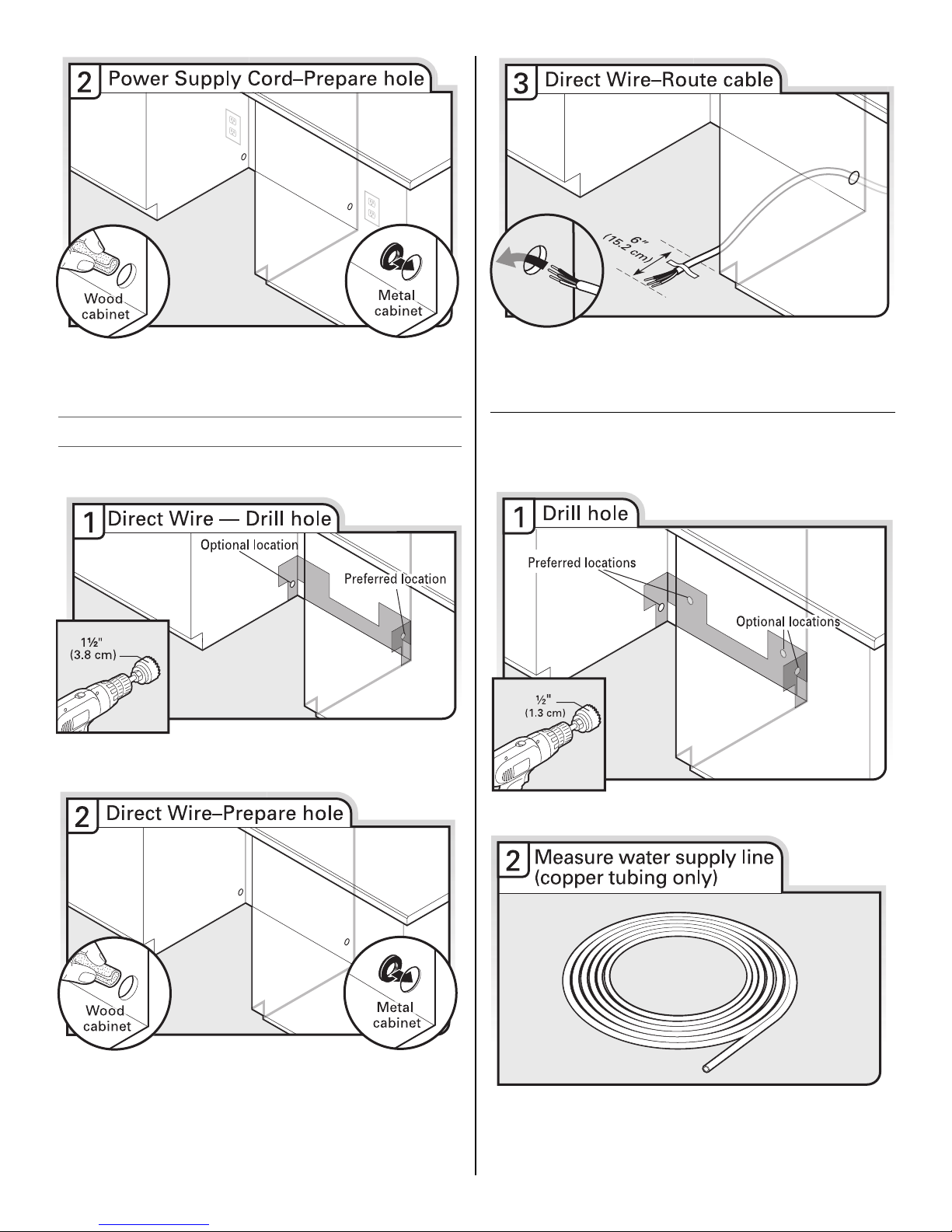 2 Power Supply Cord–Prepare hole

Wood cabinet

Metal cabinet

1 Direct Wire — Drill hole

Optional location

Preferred location

1½" (3.8 cm)

2 Direct Wire–Prepare hole

Wood cabinet

Metal cabinet

3 Direct Wire–Route cable

6" (15.2 cm)

1 Drill hole

Preferred locations

Optional locations

½" (1.3 cm)

2 Measure water supply line (copper tubing only)