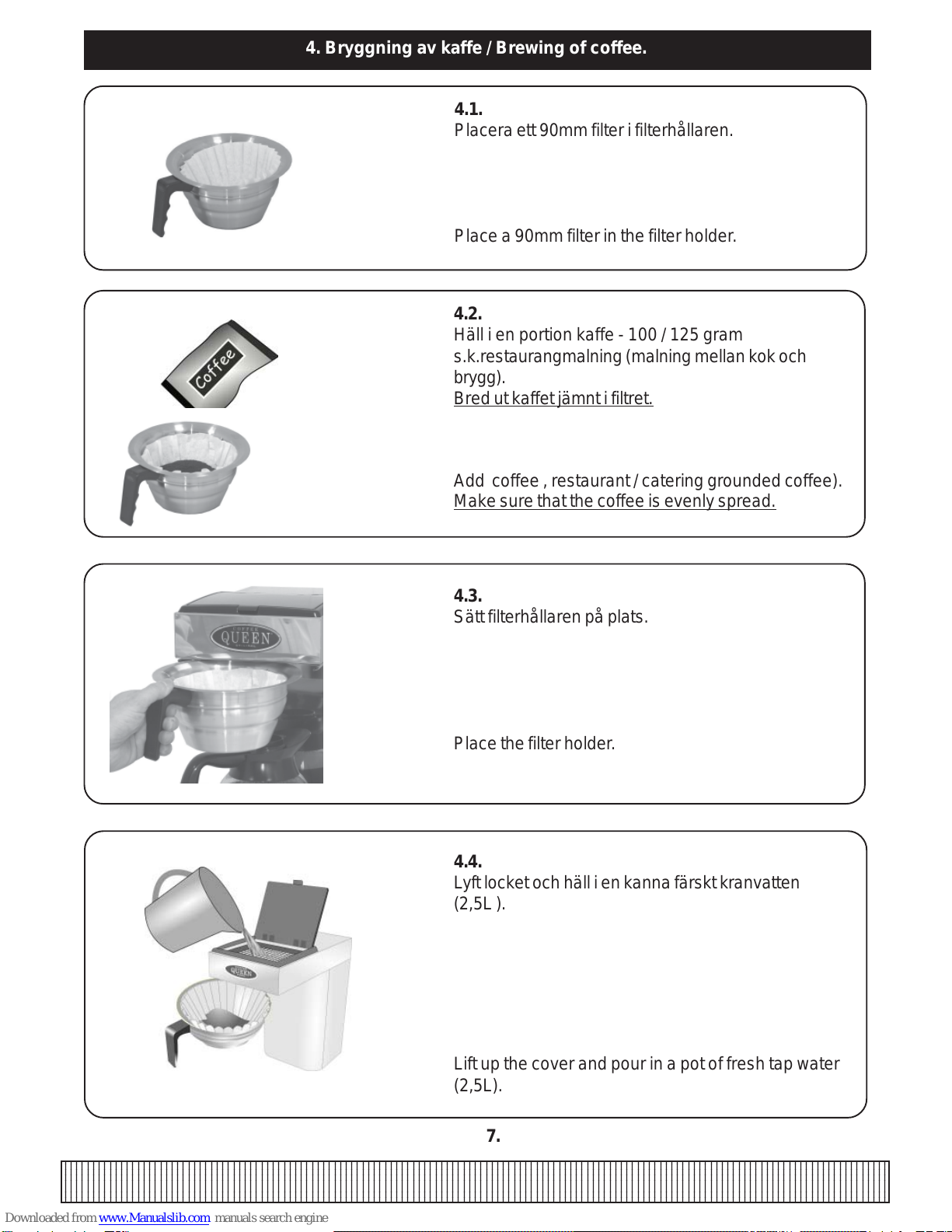 4. Bryggning av kaffe / Brewing of coffee.

4.1.
Placera ett 90mm filter i filterhållaren.

Place a 90mm filter in the filter holder.

Coffee

4.2.
Häll i en portion kaffe - 100 / 125 gram s.k.restaurangmalning (malning mellan kok och brygg).
Bred ut kaffet jämnt i filtret.

Add coffee , restaurant / catering grounded coffee).
Make sure that the coffee is evenly spread.

QUEEN

4.3.
Sätt filterhållaren på plats.

Place the filter holder.

QUEEN

4.4.
Lyft locket och häll i en kanna färskt kranvatten (2,5L ).

Lift up the cover and pour in a pot of fresh tap water (2,5L).

7.

Downloaded from www.Manualslib.com manuals search engine