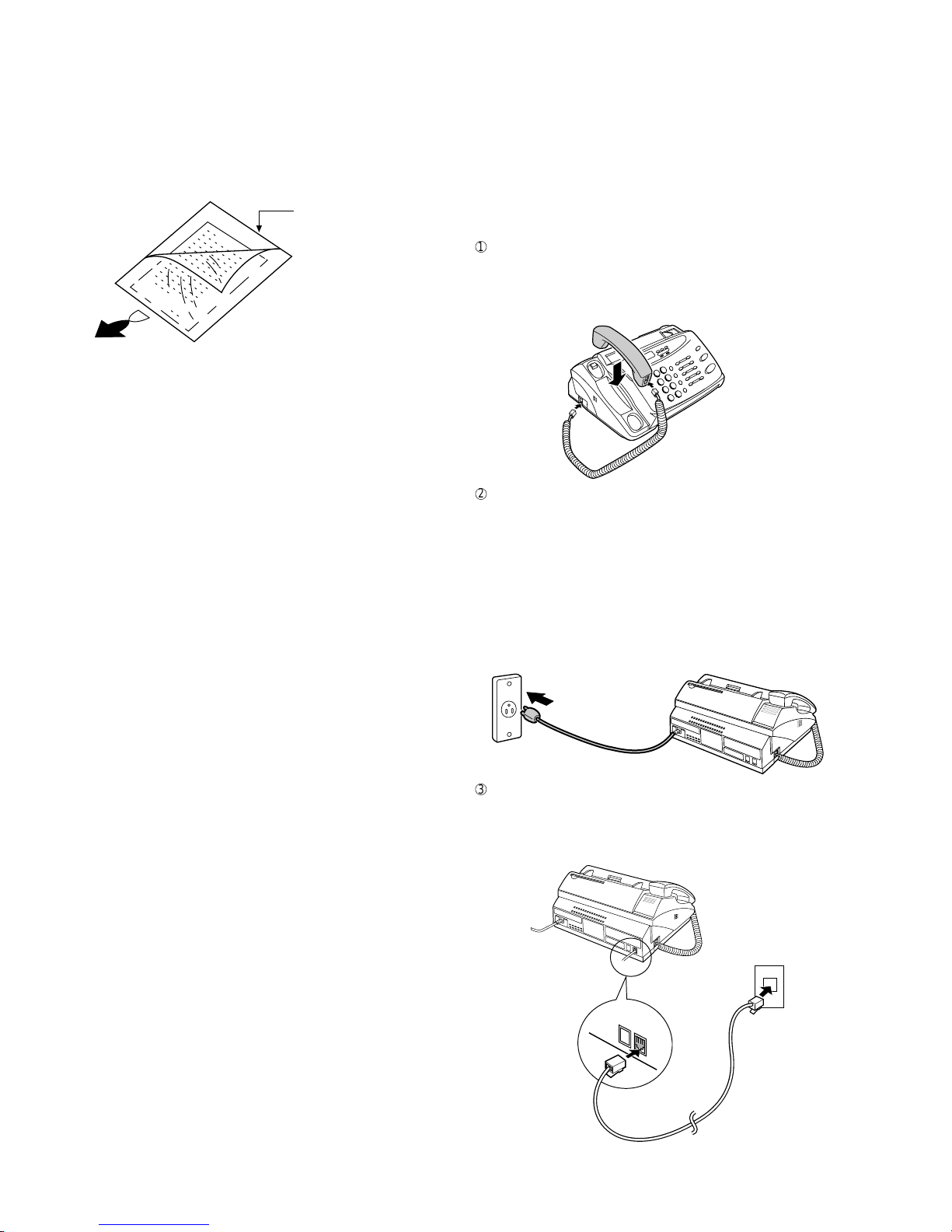 ①

②

③