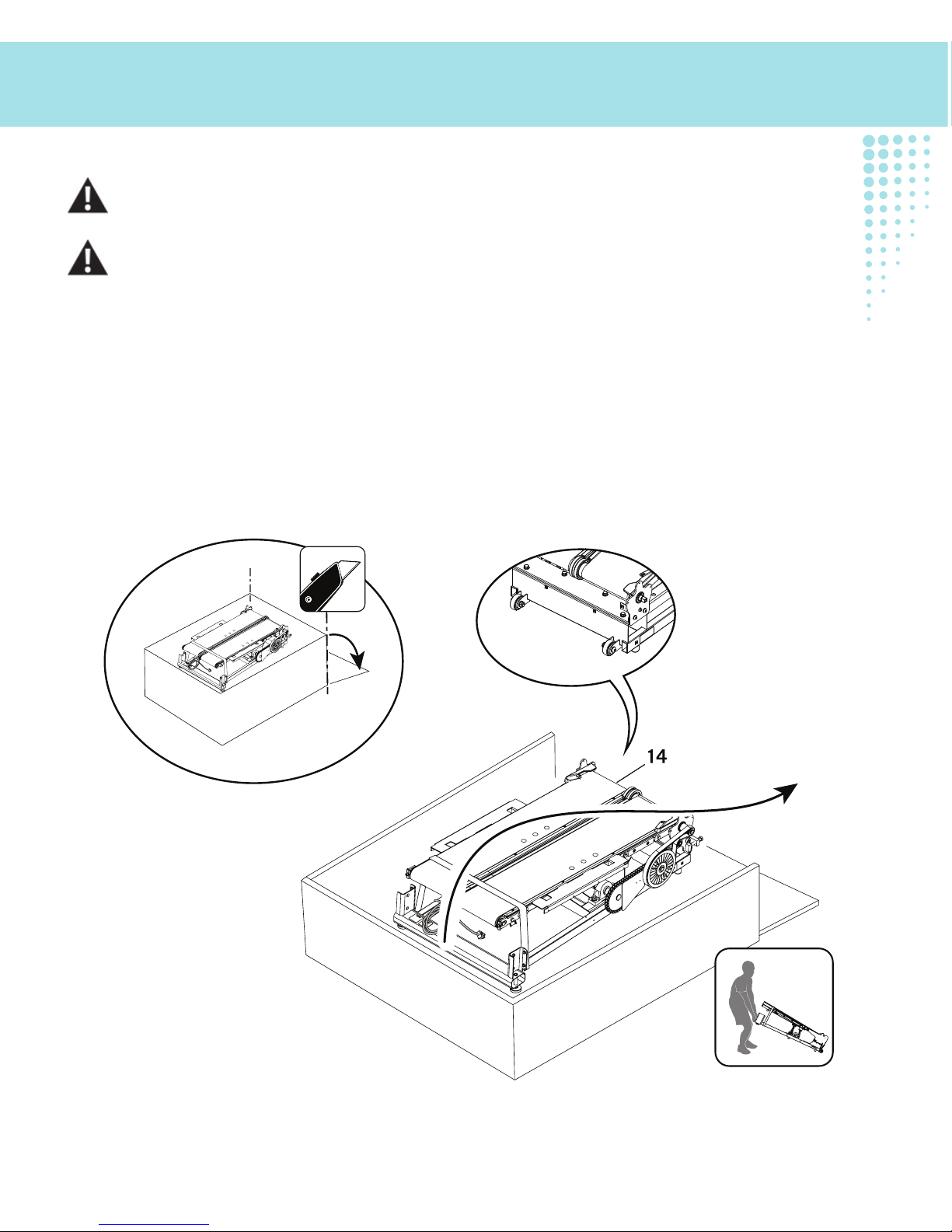 14