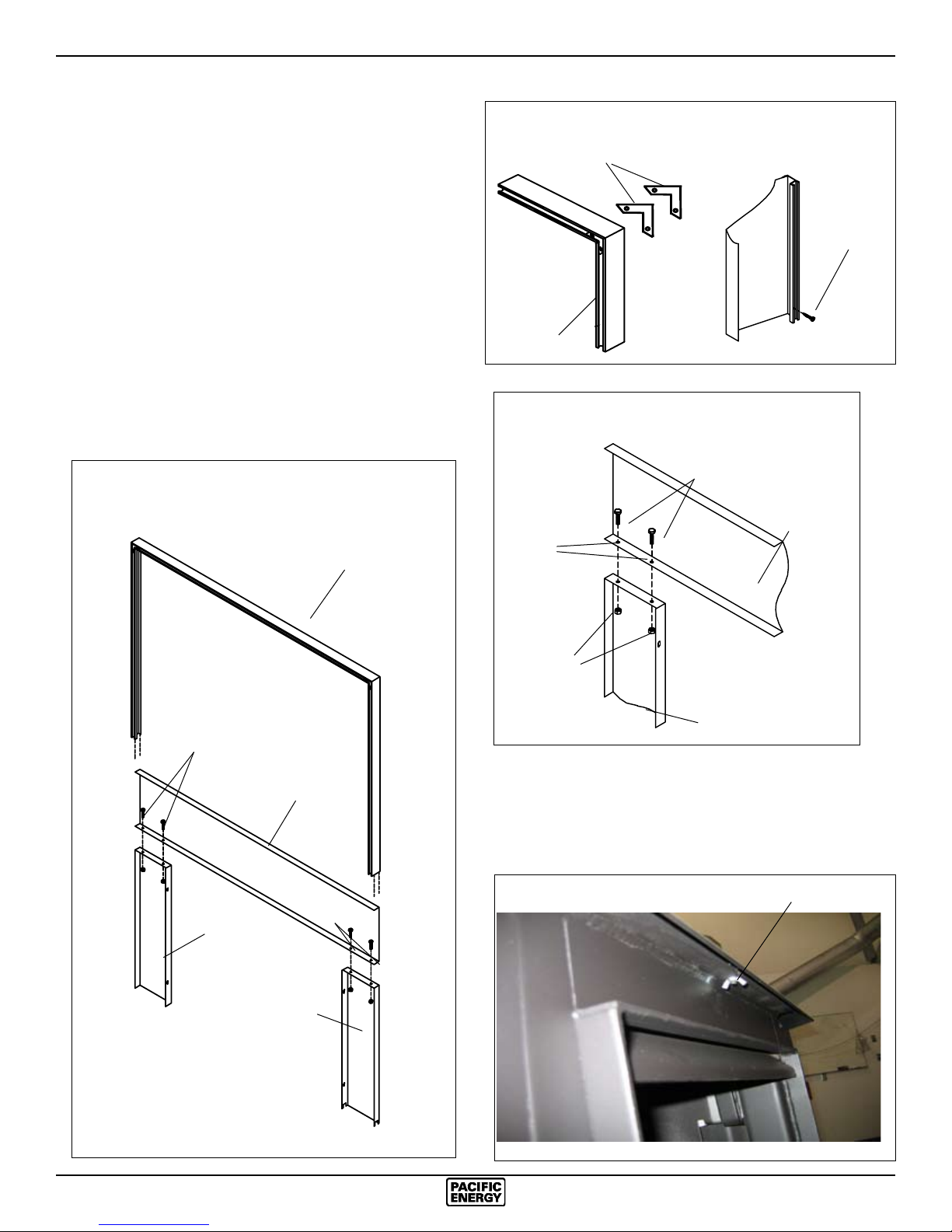 PACIFIC ENERGY