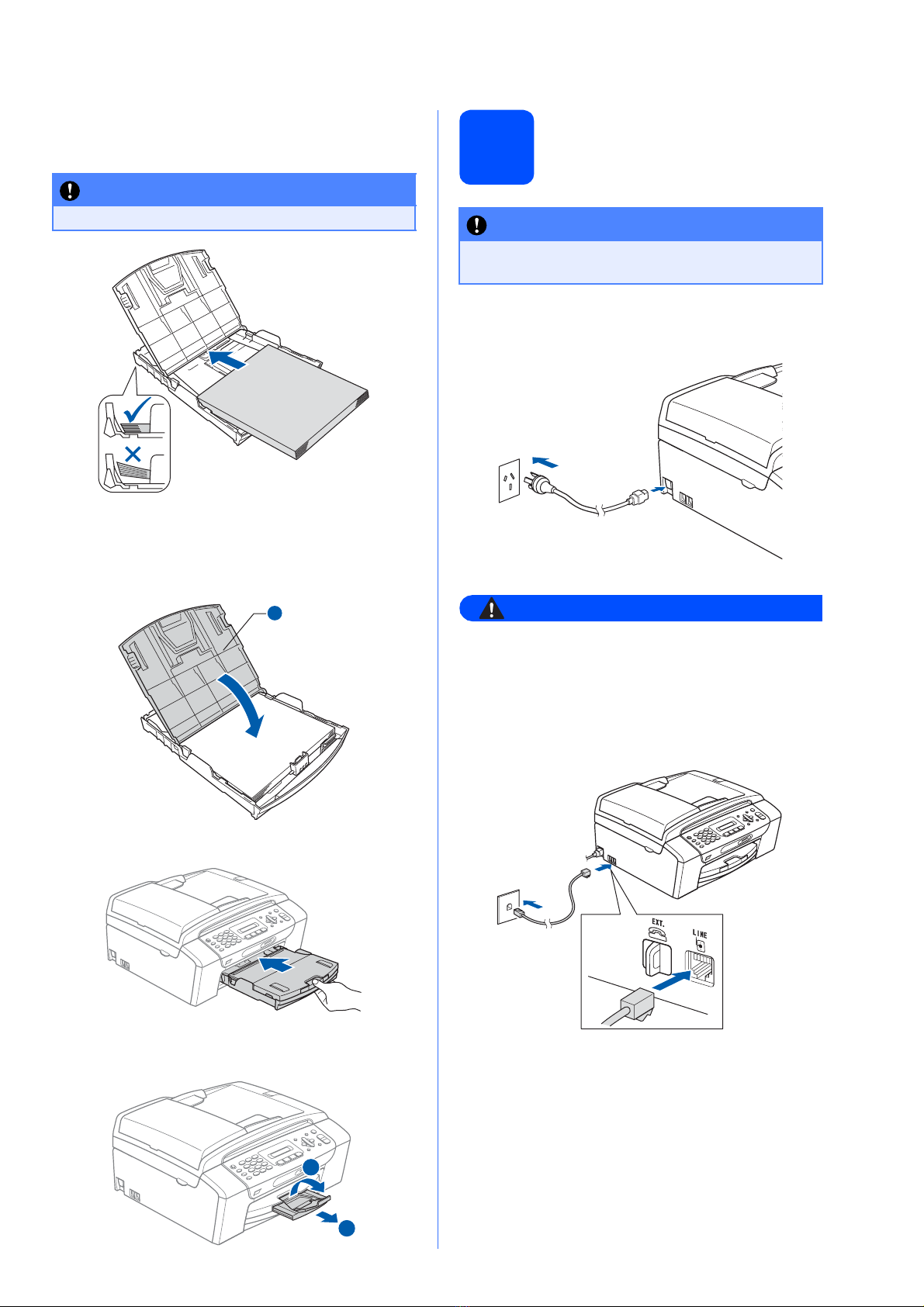 EXT.
LINE