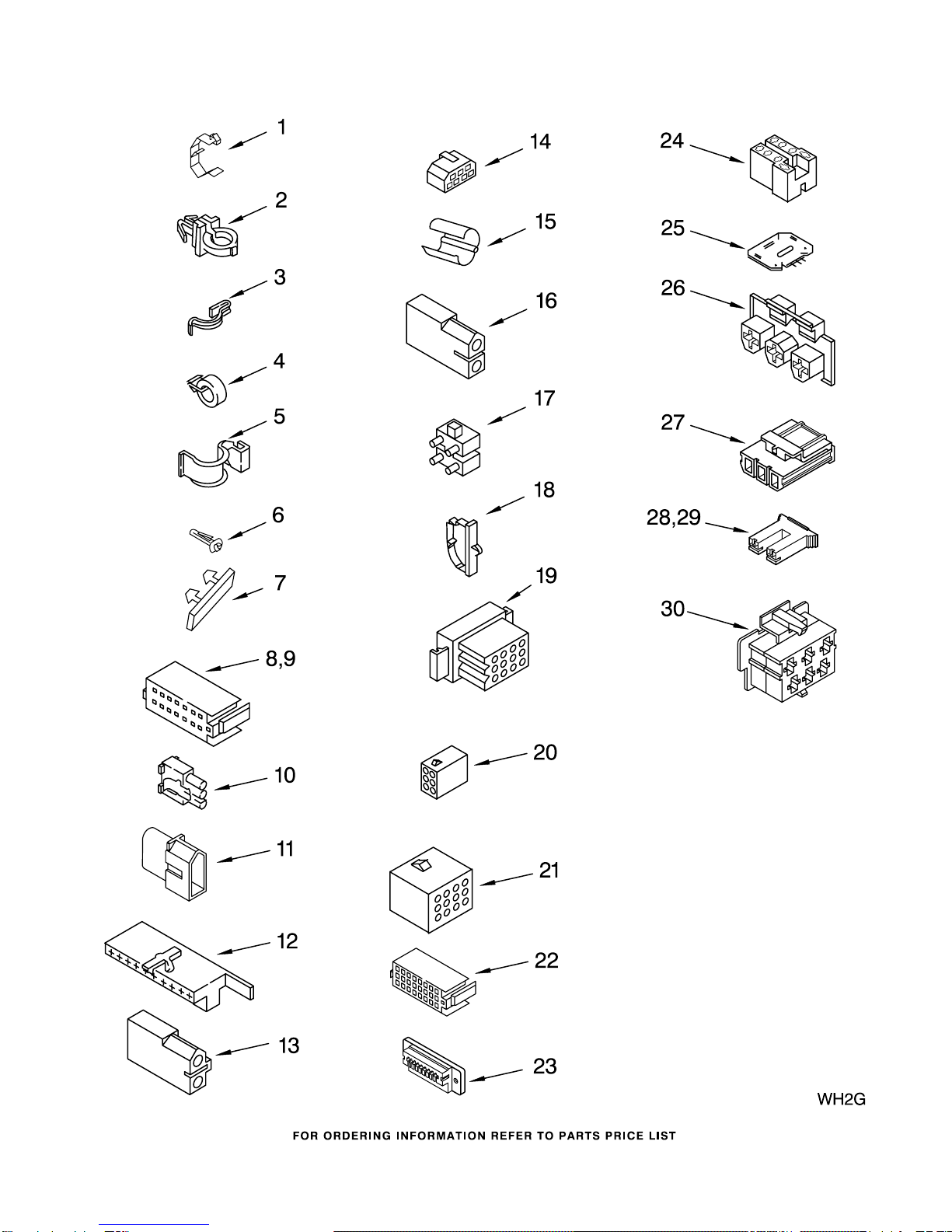 1
2
3
4
5
6
7
8,9
10
11
12
13
14
15
16
17
18
19
20
21
22
23
24
25
26
27
28,29
30

WH2G

FOR ORDERING INFORMATION REFER TO PARTS PRICE LIST