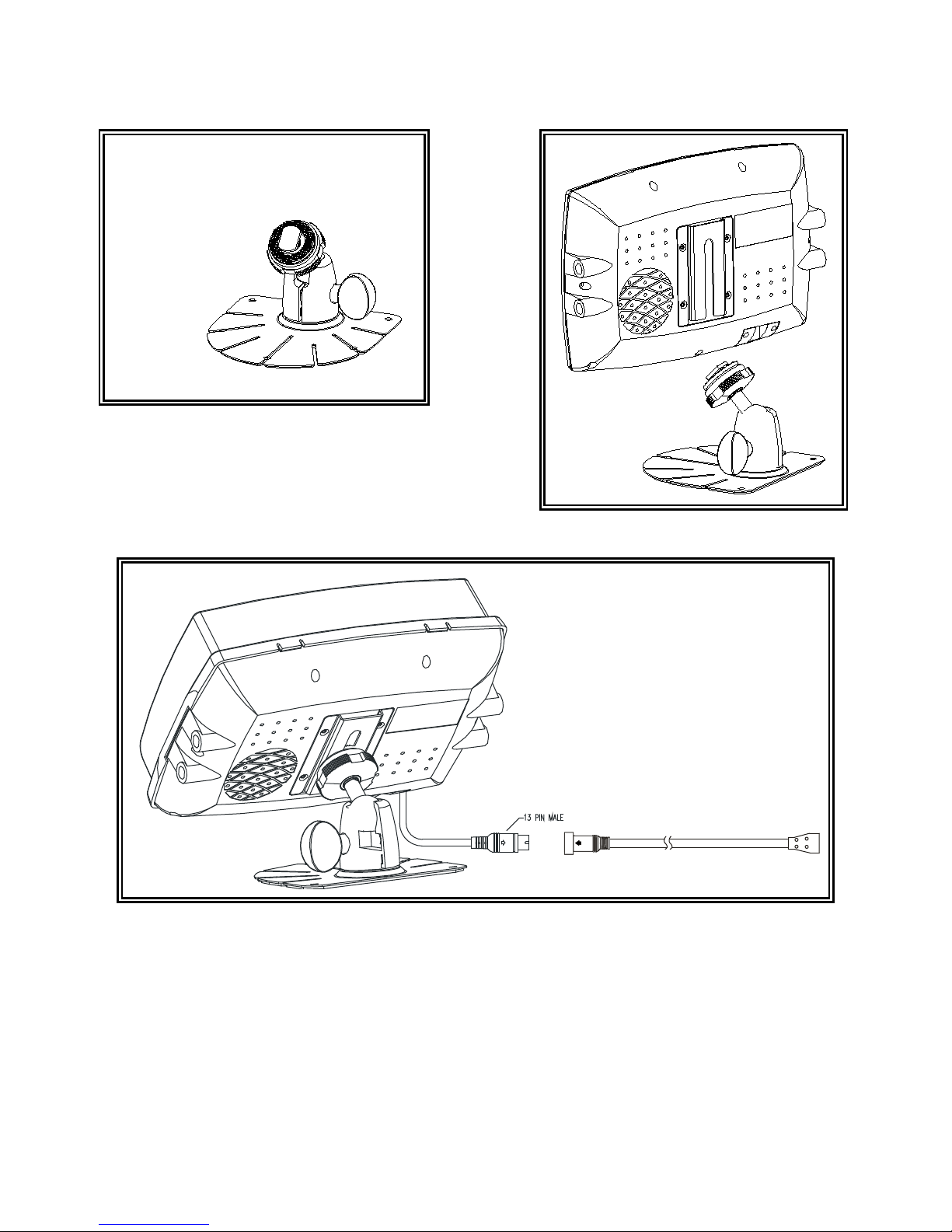 13 PIN MALE