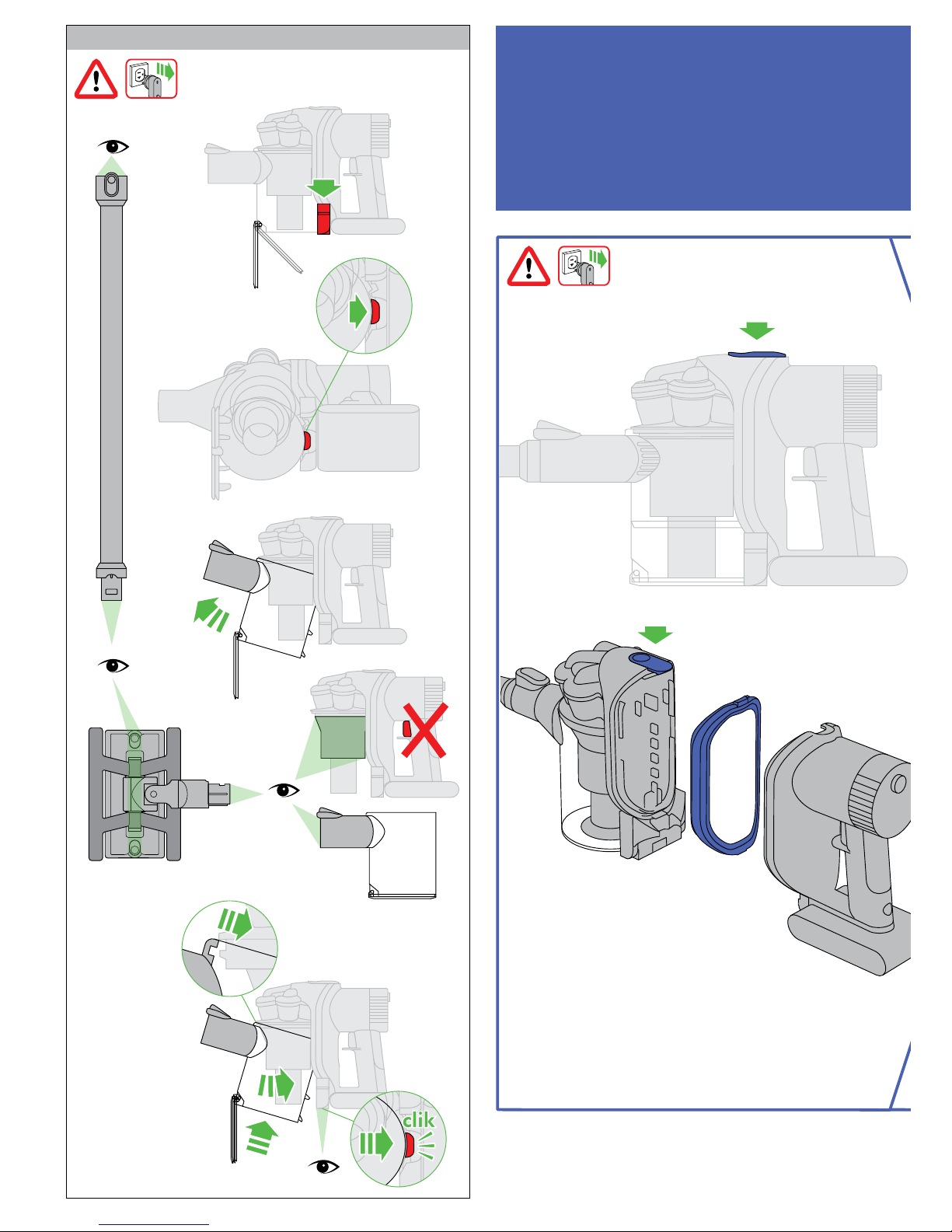 clik