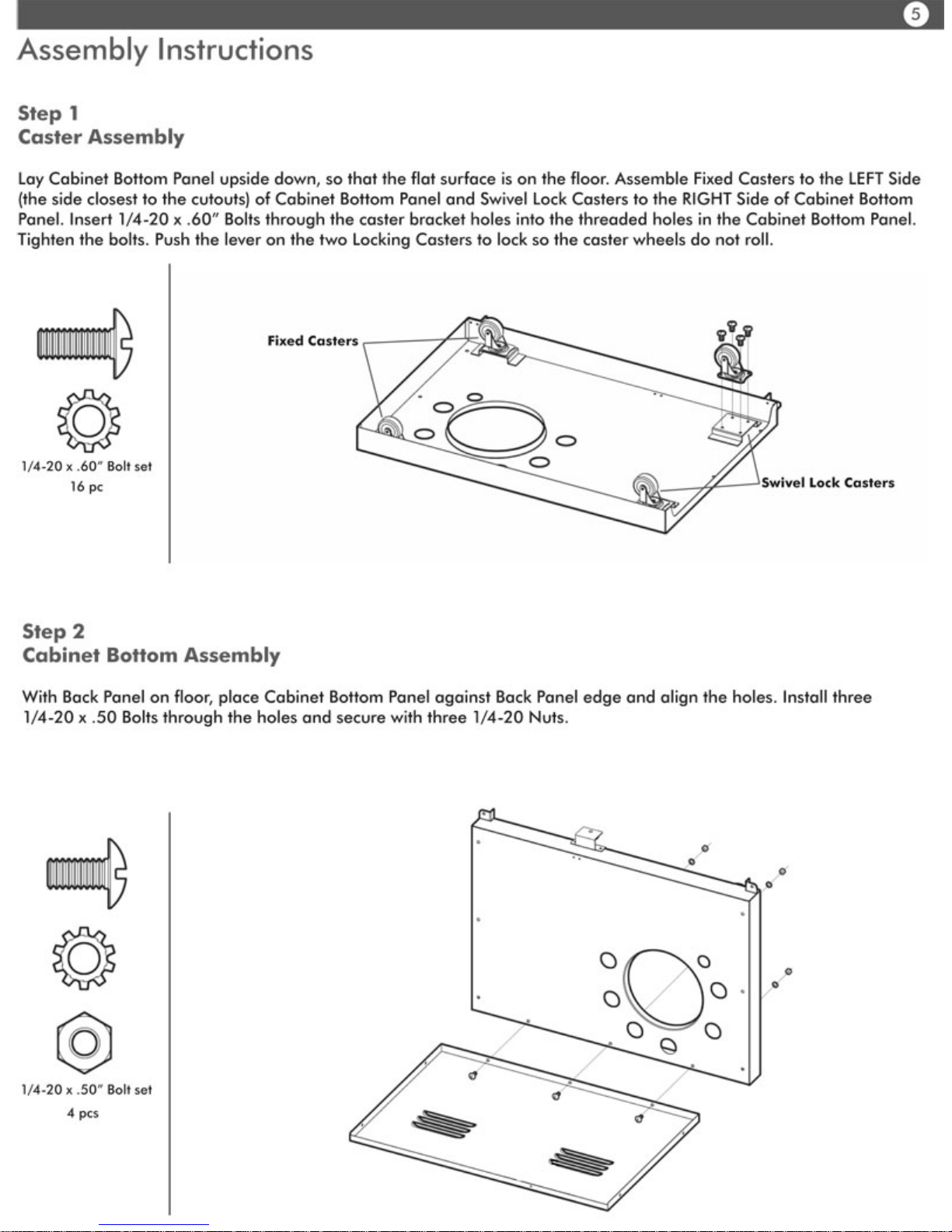 5

Assembly Instructions

Step 1
Caster Assembly

Lay Cabinet Bottom Panel upside down, so that the flat surface is on the floor. Assemble Fixed Casters to the LEFT Side (the side closest to the cutouts) of Cabinet Bottom Panel and Swivel Lock Casters to the RIGHT Side of Cabinet Bottom Panel. Insert 1/4-20 x .60" Bolts through the caster bracket holes into the threaded holes in the Cabinet Bottom Panel. Tighten the bolts. Push the lever on the two Locking Casters to lock so the caster wheels do not roll.

1/4-20 x .60" Bolt set
16 pc

Fixed Casters

Swivel Lock Casters

Step 2
Cabinet Bottom Assembly

With Back Panel on floor, place Cabinet Bottom Panel against Back Panel edge and align the holes. Install three 1/4-20 x .50 Bolts through the holes and secure with three 1/4-20 Nuts.

1/4-20 x .50" Bolt set
4 pcs