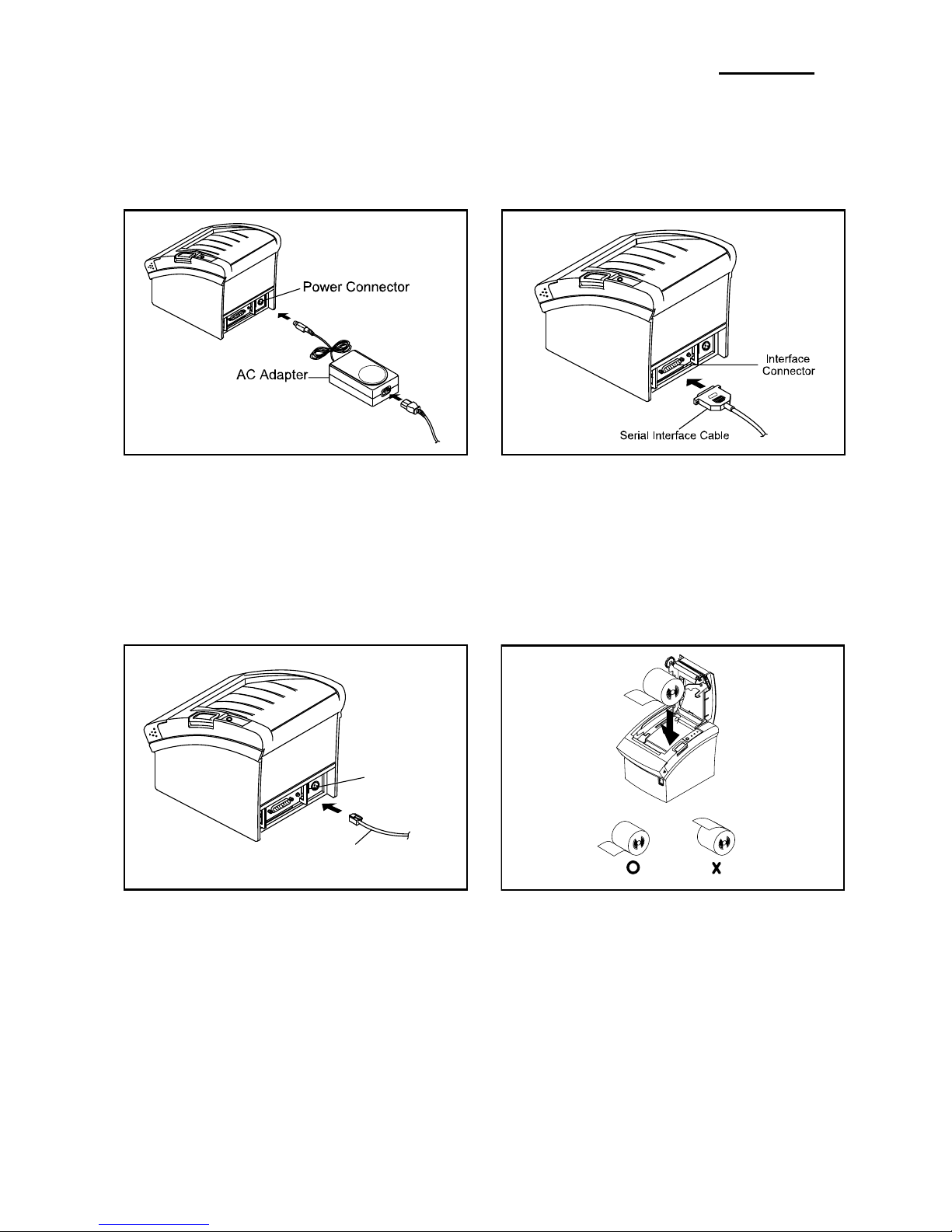 Power Connector

AC Adapter

Interface Connector

Serial Interface Cable

O

X