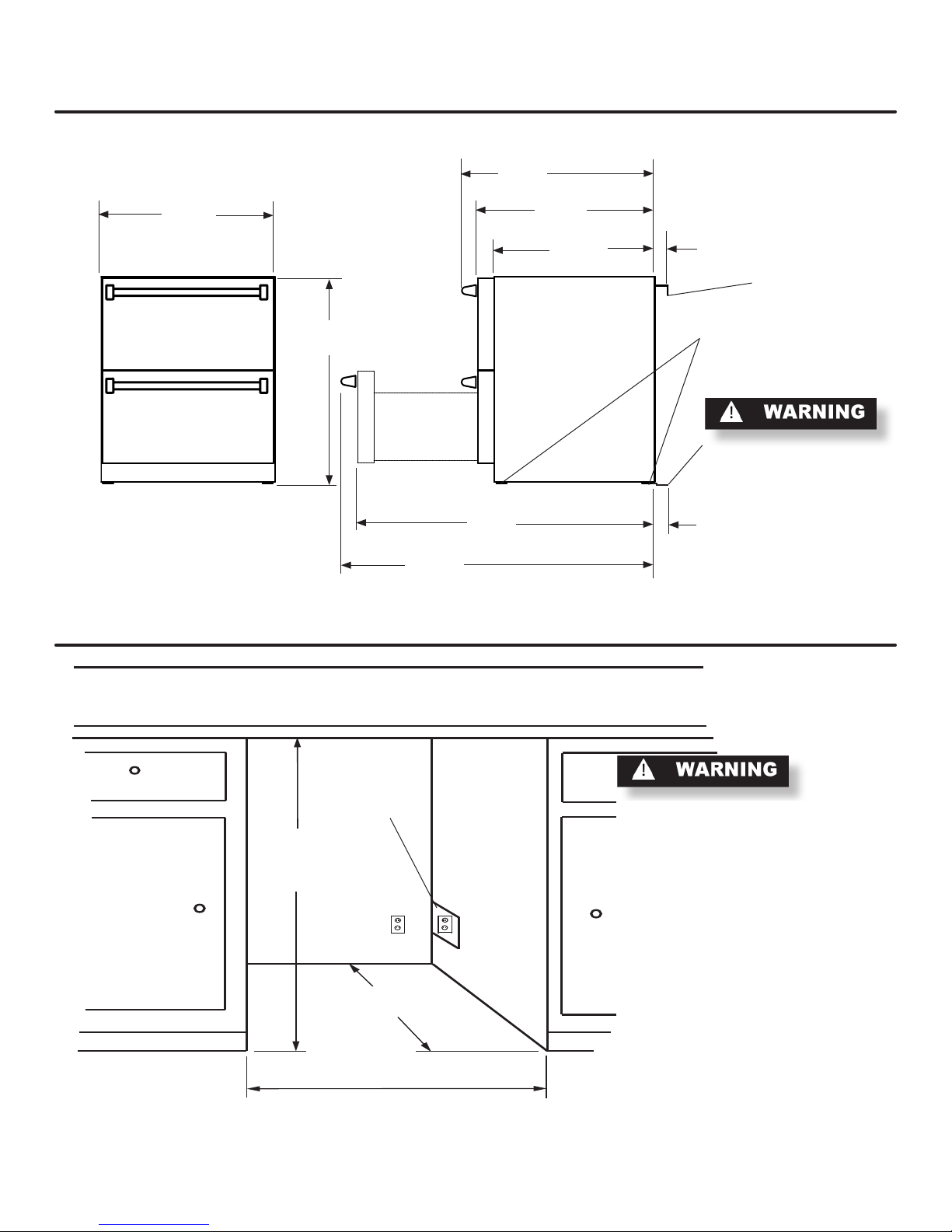 WARNING

WARNING