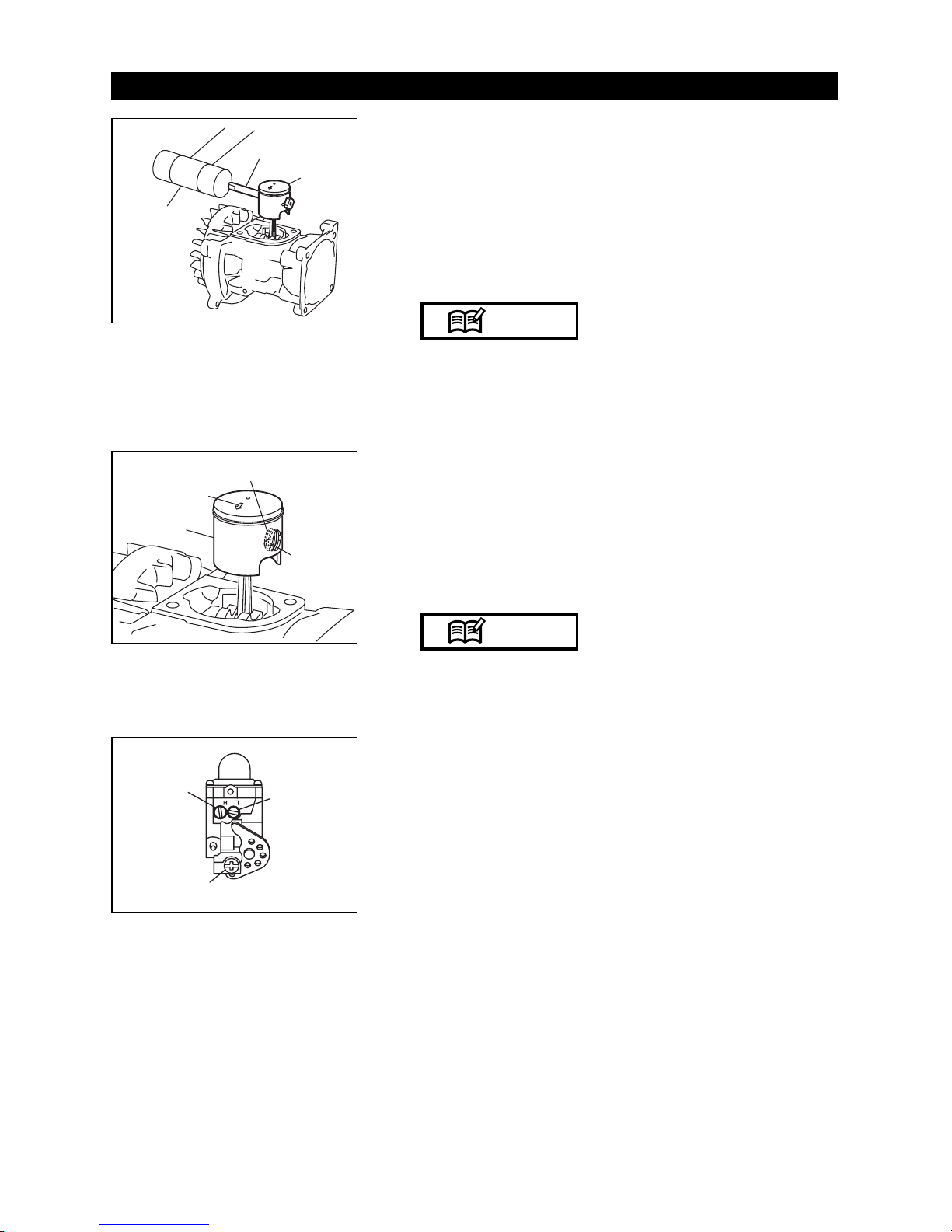 H
L