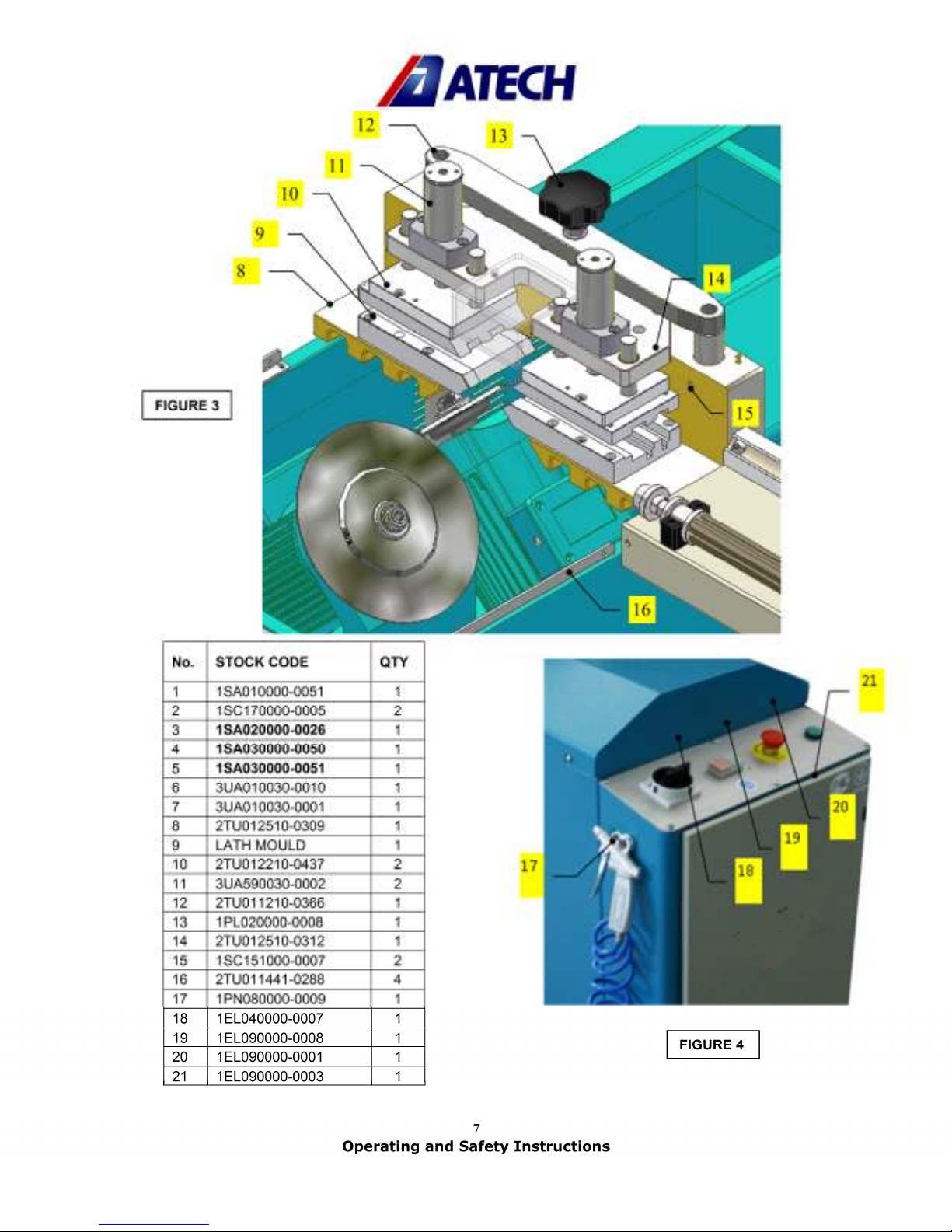 ATECH

12
13
11
10
9
8
14
15
16

FIGURE 3

| No. | STOCK CODE | QTY |
|---|---|---|
| 1 | 1SA010000-0051 | 1 |
| 2 | 1SC170000-0005 | 2 |
| 3 | **1SA020000-0026** | 1 |
| 4 | **1SA030000-0050** | 1 |
| 5 | **1SA030000-0051** | 1 |
| 6 | 3UA010030-0010 | 1 |
| 7 | 3UA010030-0001 | 1 |
| 8 | 2TU012510-0309 | 1 |
| 9 | LATH MOULD | 1 |
| 10 | 2TU012210-0437 | 2 |
| 11 | 3UA590030-0002 | 2 |
| 12 | 2TU011210-0366 | 1 |
| 13 | 1PL020000-0008 | 1 |
| 14 | 2TU012510-0312 | 1 |
| 15 | 1SC151000-0007 | 2 |
| 16 | 2TU011441-0288 | 4 |
| 17 | 1PN080000-0009 | 1 |
| 18 | 1EL040000-0007 | 1 |
| 19 | 1EL090000-0008 | 1 |
| 20 | 1EL090000-0001 | 1 |
| 21 | 1EL090000-0003 | 1 |

21
20
19
18
17

FIGURE 4

7
Operating and Safety Instructions