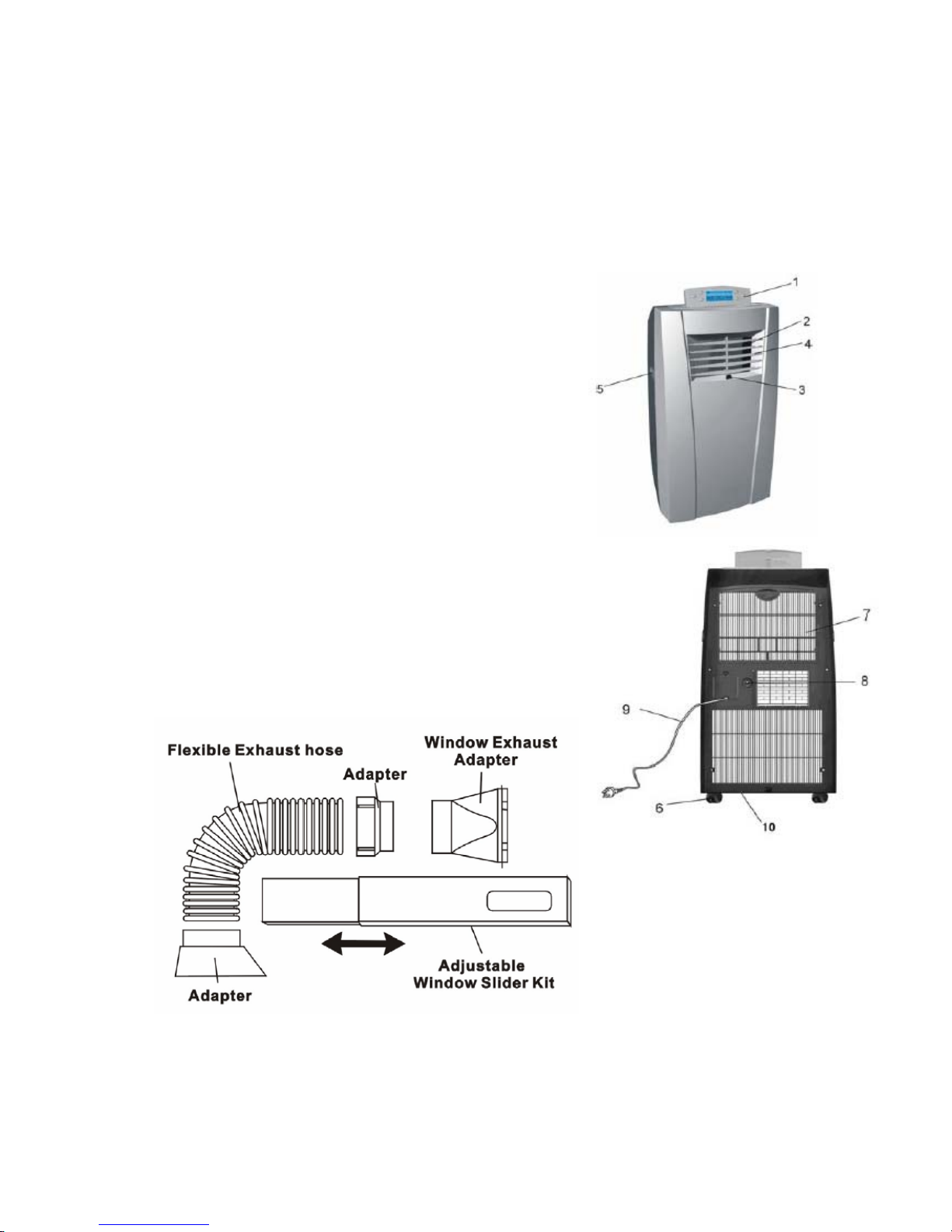 1
2
4
5
3

7
8
9
6
10

Flexible Exhaust hose
Adapter
Window Exhaust Adapter
Adapter
Adjustable Window Slider Kit