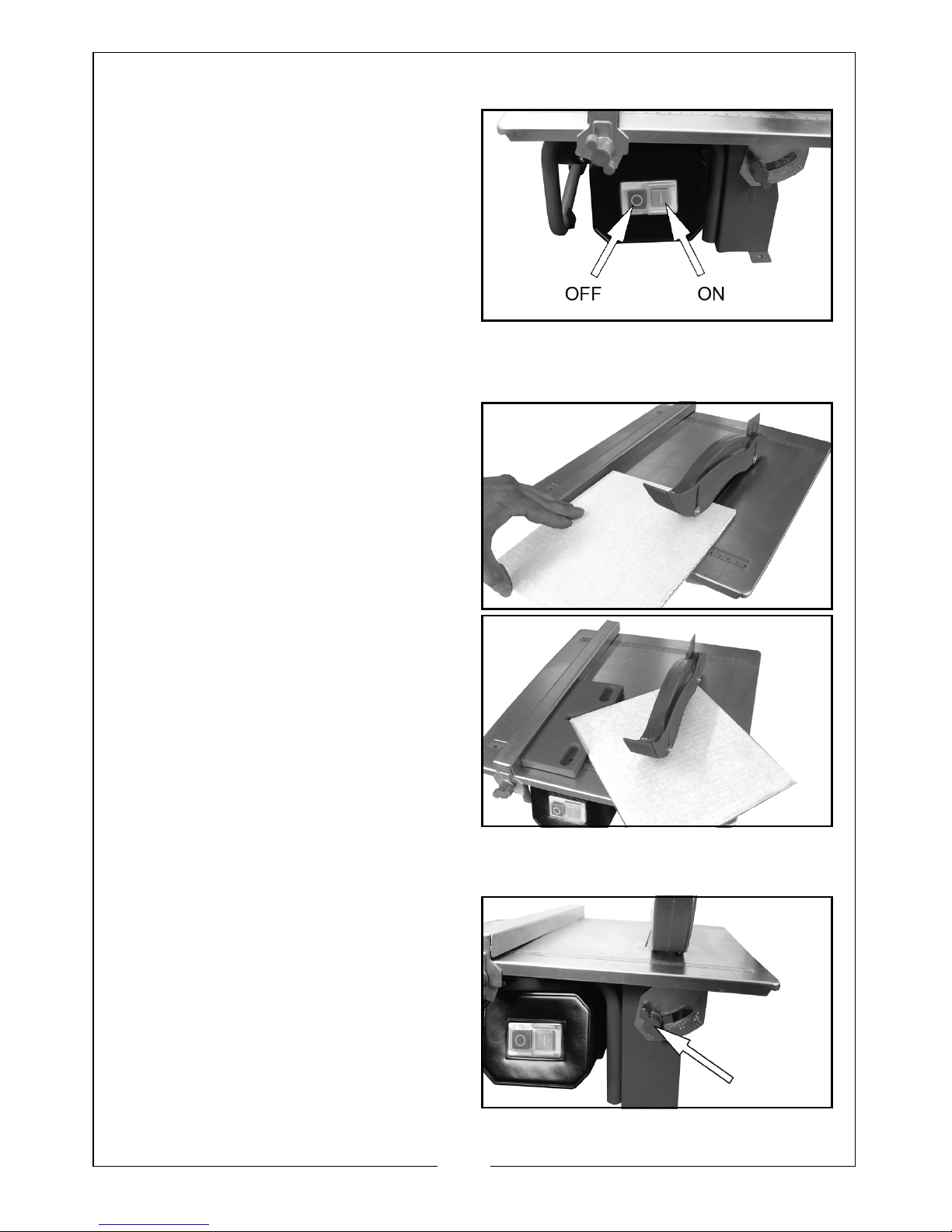 OFF

ON