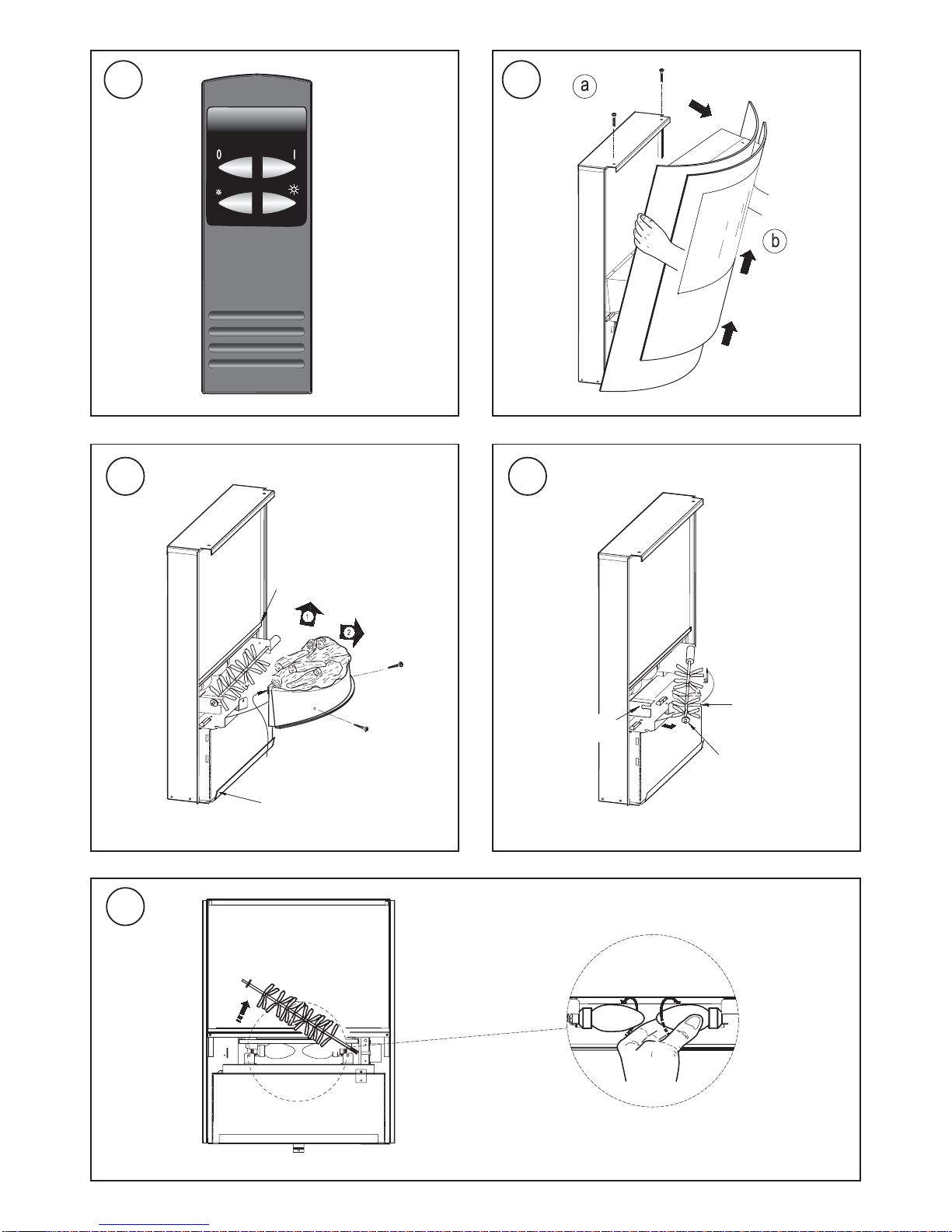 0
I

a

b

1
2