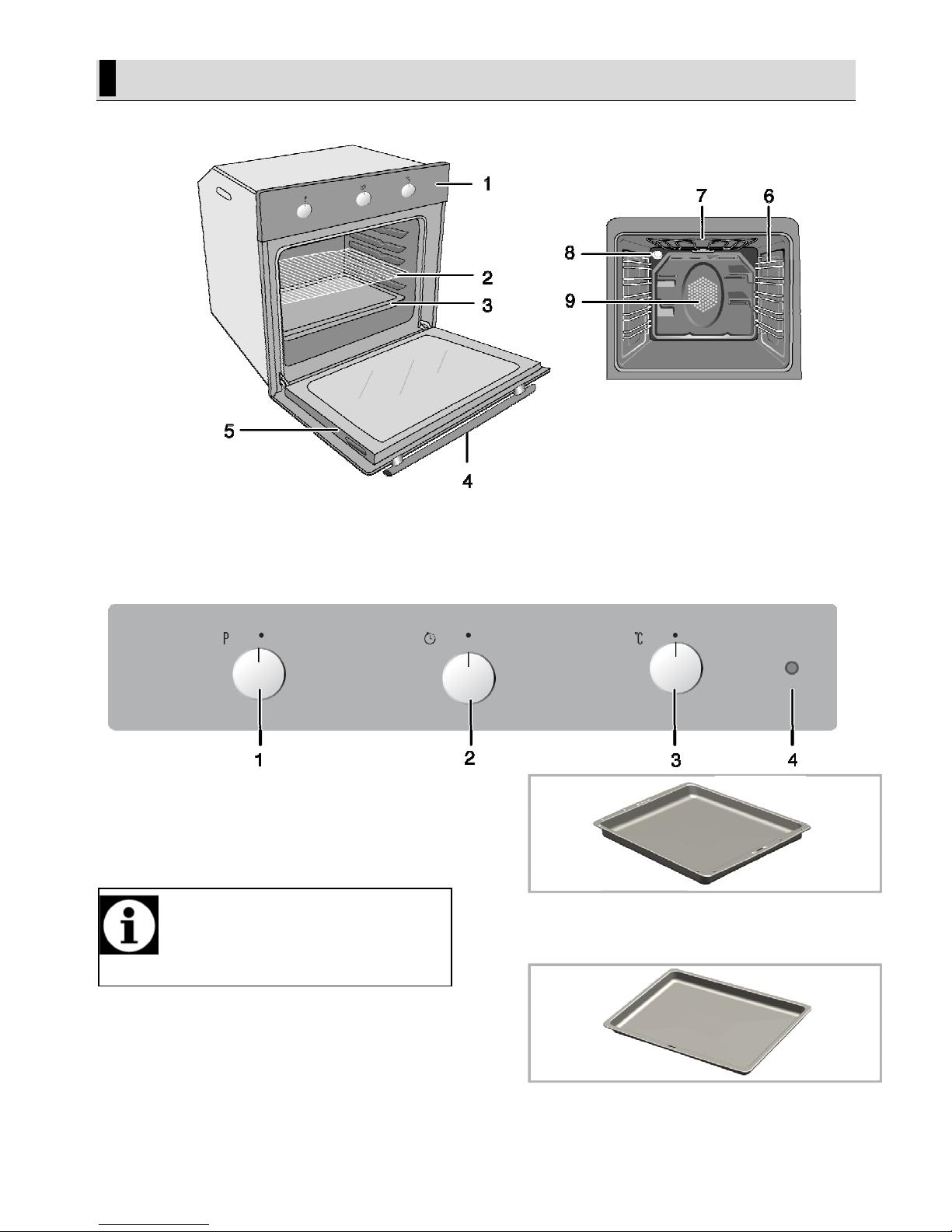 1
2
3
5
4

7
6
8
9

P
℃
1
2
3
4