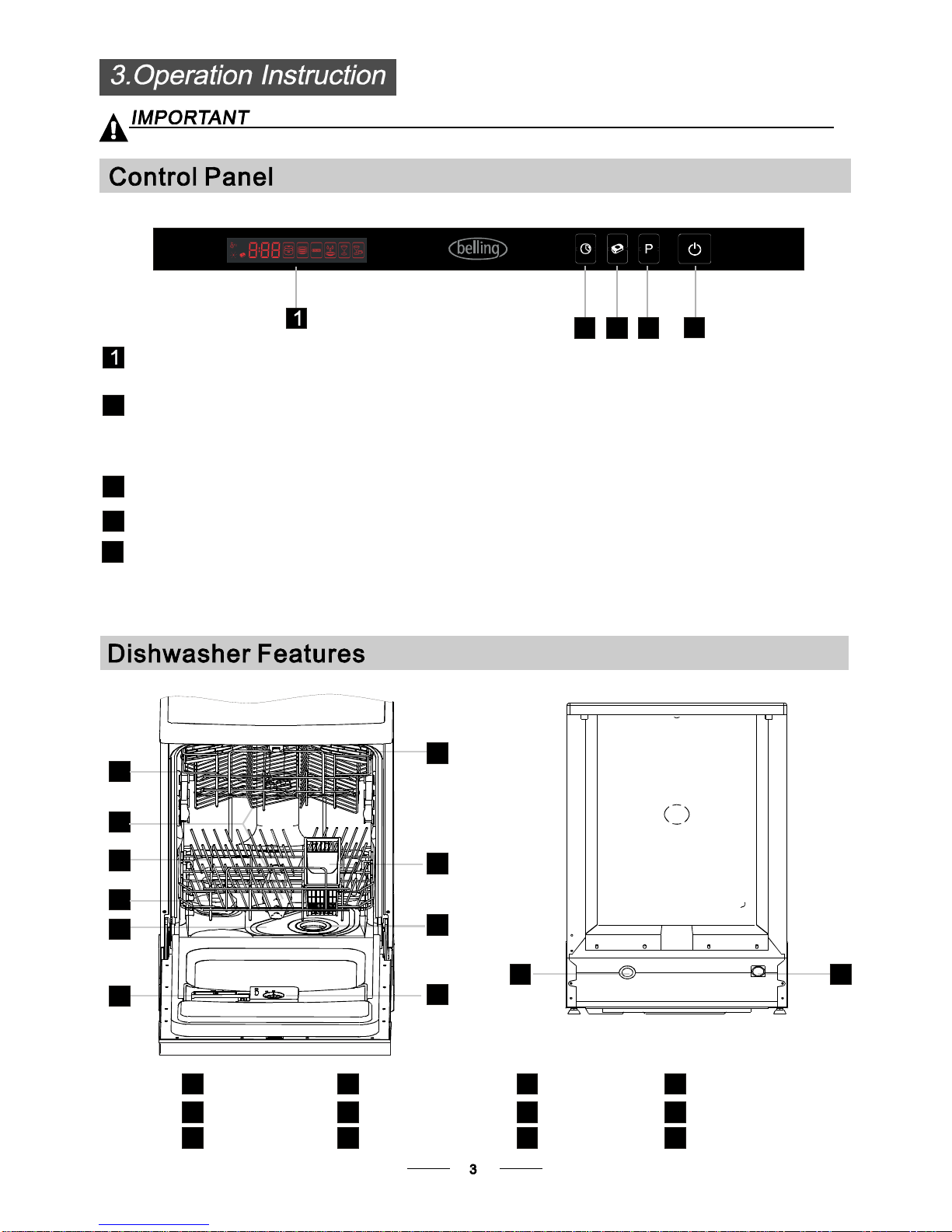 3.Operation Instruction

IMPORTANT

Control Panel

8:88

belling

P

1

1

Dishwasher Features

3