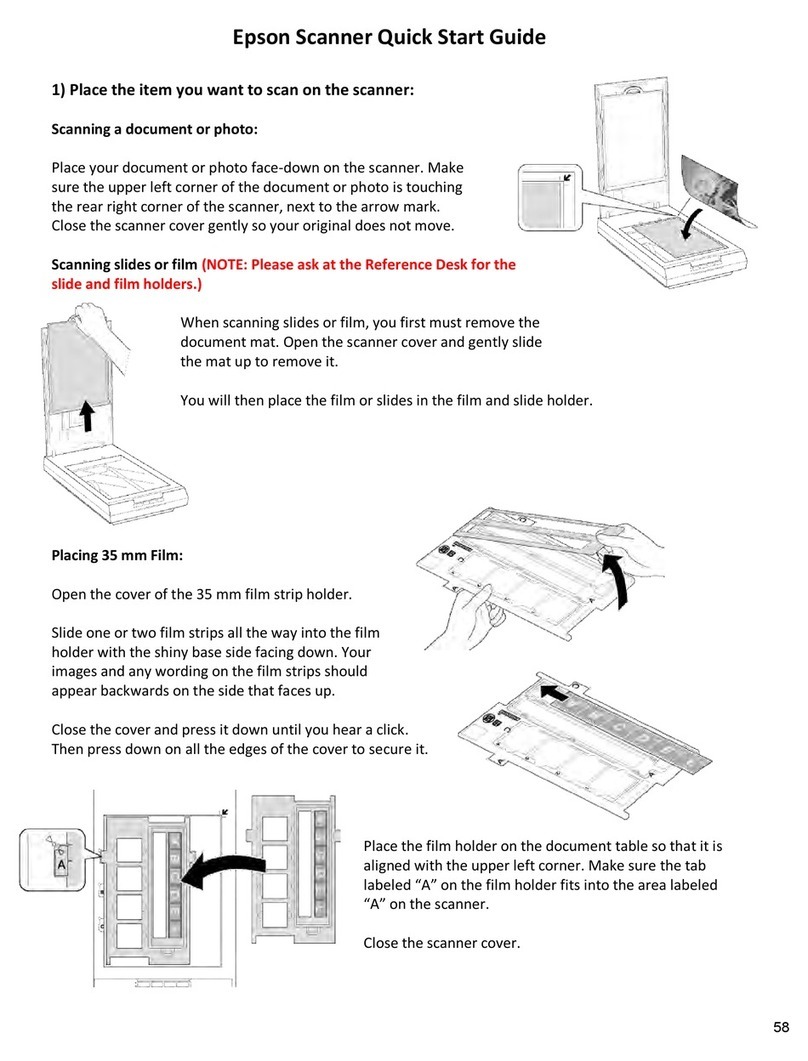 Epson Scanner Quick Start Guide

1) Place the item you want to scan on the scanner:

Scanning a document or photo:

Place your document or photo face-down on the scanner. Make sure the upper left corner of the document or photo is touching the rear right corner of the scanner, next to the arrow mark. Close the scanner cover gently so your original does not move.

Scanning slides or film (NOTE: Please ask at the Reference Desk for the slide and film holders.)

When scanning slides or film, you first must remove the document mat. Open the scanner cover and gently slide the mat up to remove it.

You will then place the film or slides in the film and slide holder.

Placing 35 mm Film:

Open the cover of the 35 mm film strip holder.

Slide one or two film strips all the way into the film holder with the shiny base side facing down. Your images and any wording on the film strips should appear backwards on the side that faces up.

Close the cover and press it down until you hear a click. Then press down on all the edges of the cover to secure it.

A

Place the film holder on the document table so that it is aligned with the upper left corner. Make sure the tab labeled “A” on the film holder fits into the area labeled “A” on the scanner.

Close the scanner cover.

58