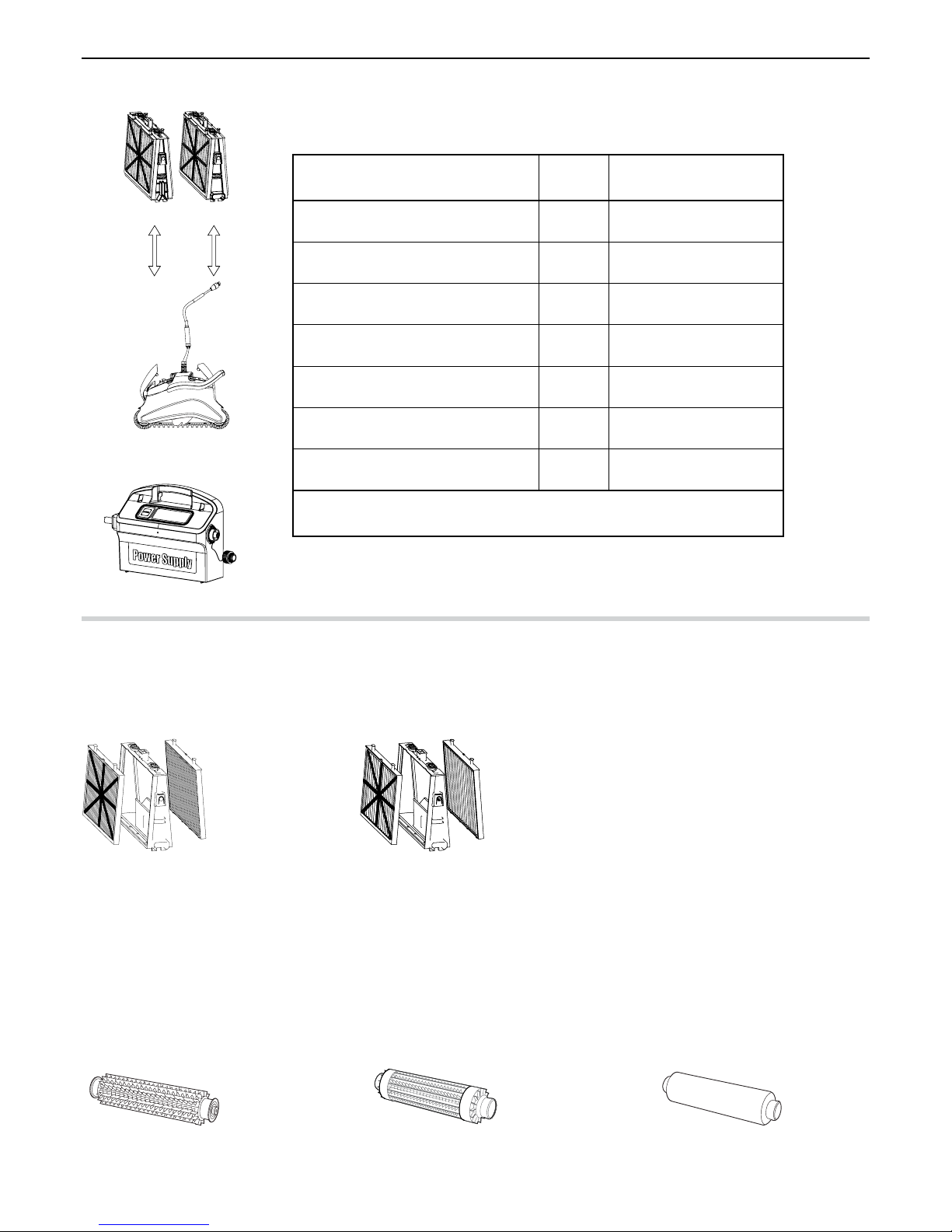 Power Supply