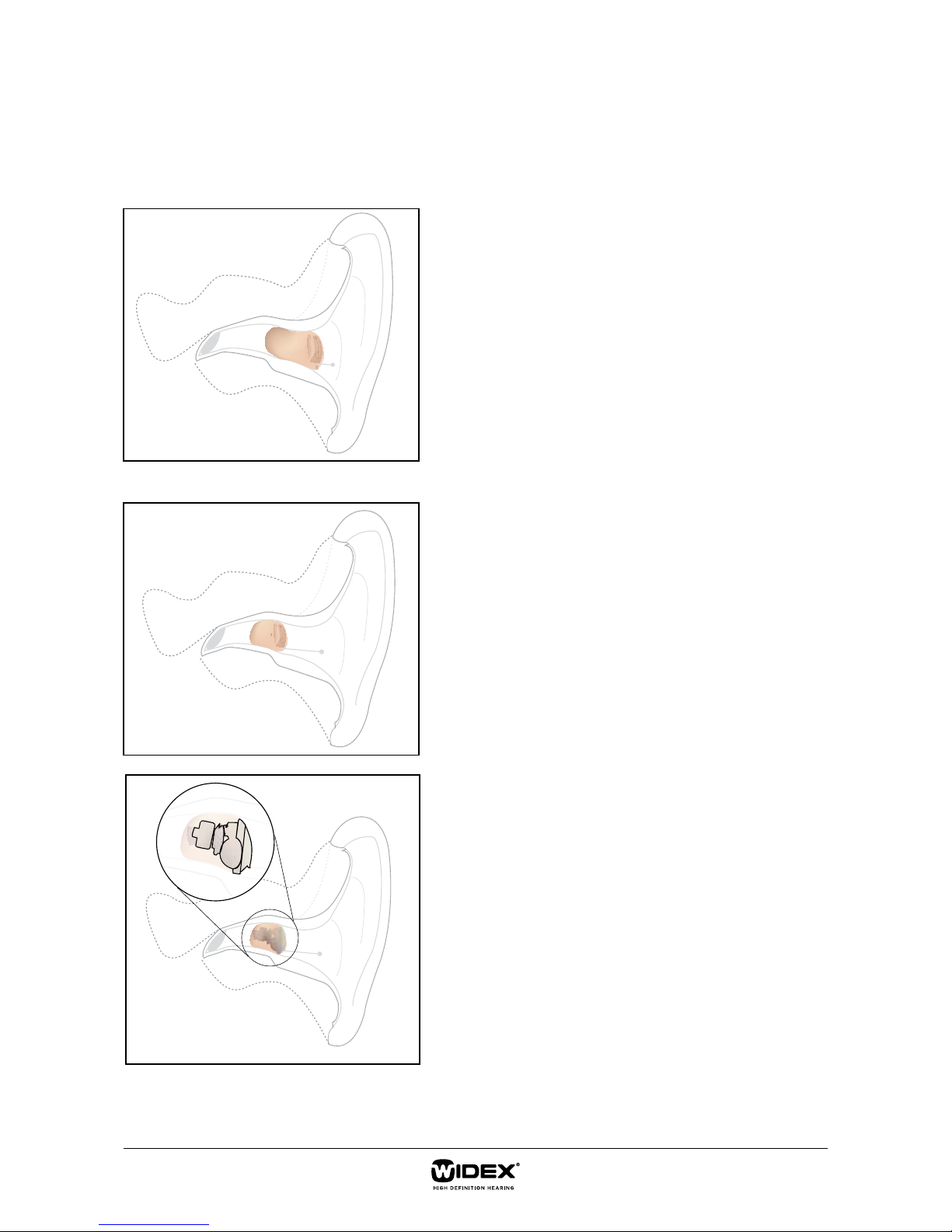 WIDEX®
HIGH DEFINITION HEARING