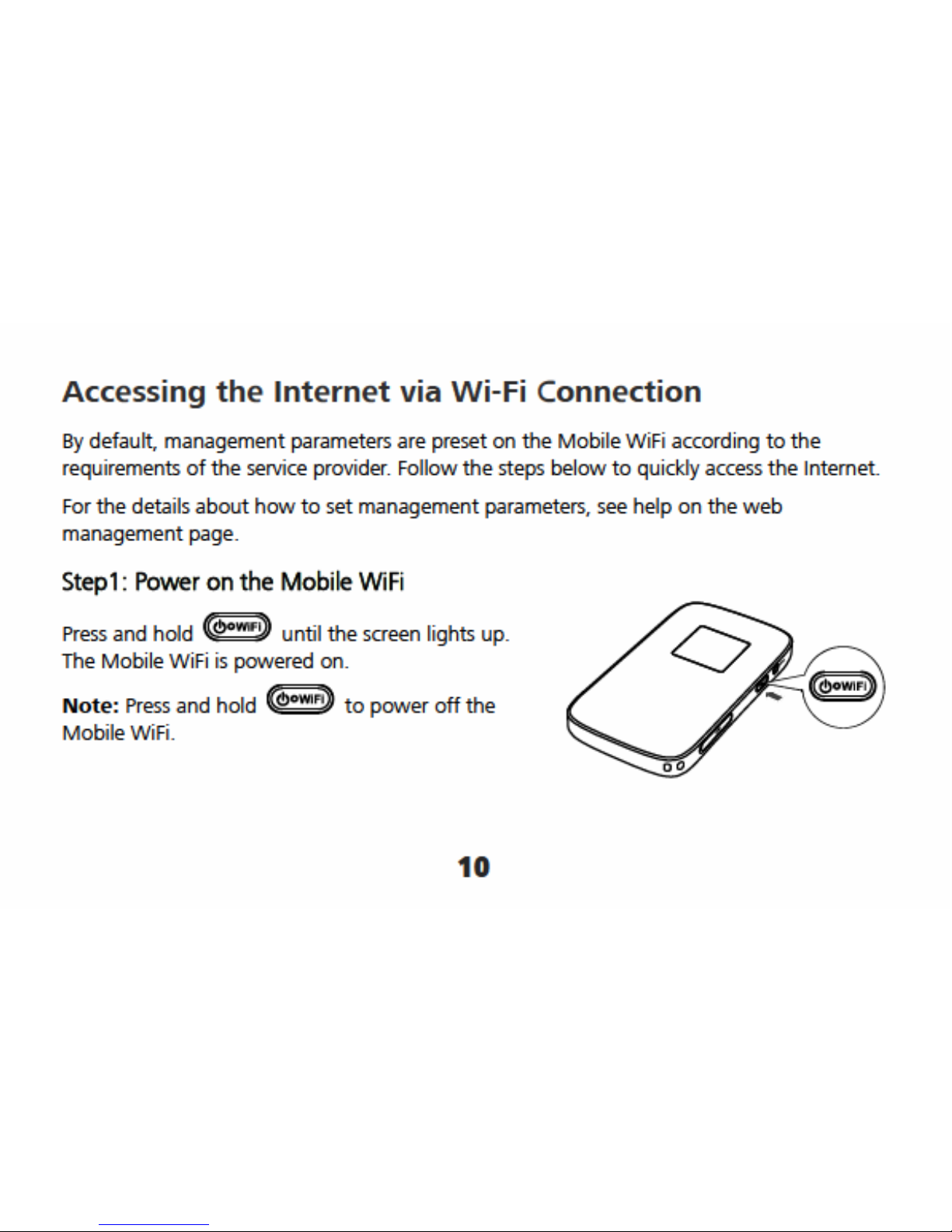 Accessing the Internet via Wi-Fi Connection

By default, management parameters are preset on the Mobile WiFi according to the requirements of the service provider. Follow the steps below to quickly access the Internet.

For the details about how to set management parameters, see help on the web management page.

Step1: Power on the Mobile WiFi

Press and hold WIFI until the screen lights up. The Mobile WiFi is powered on.

Note: Press and hold WIFI to power off the Mobile WiFi.

WIFI

10