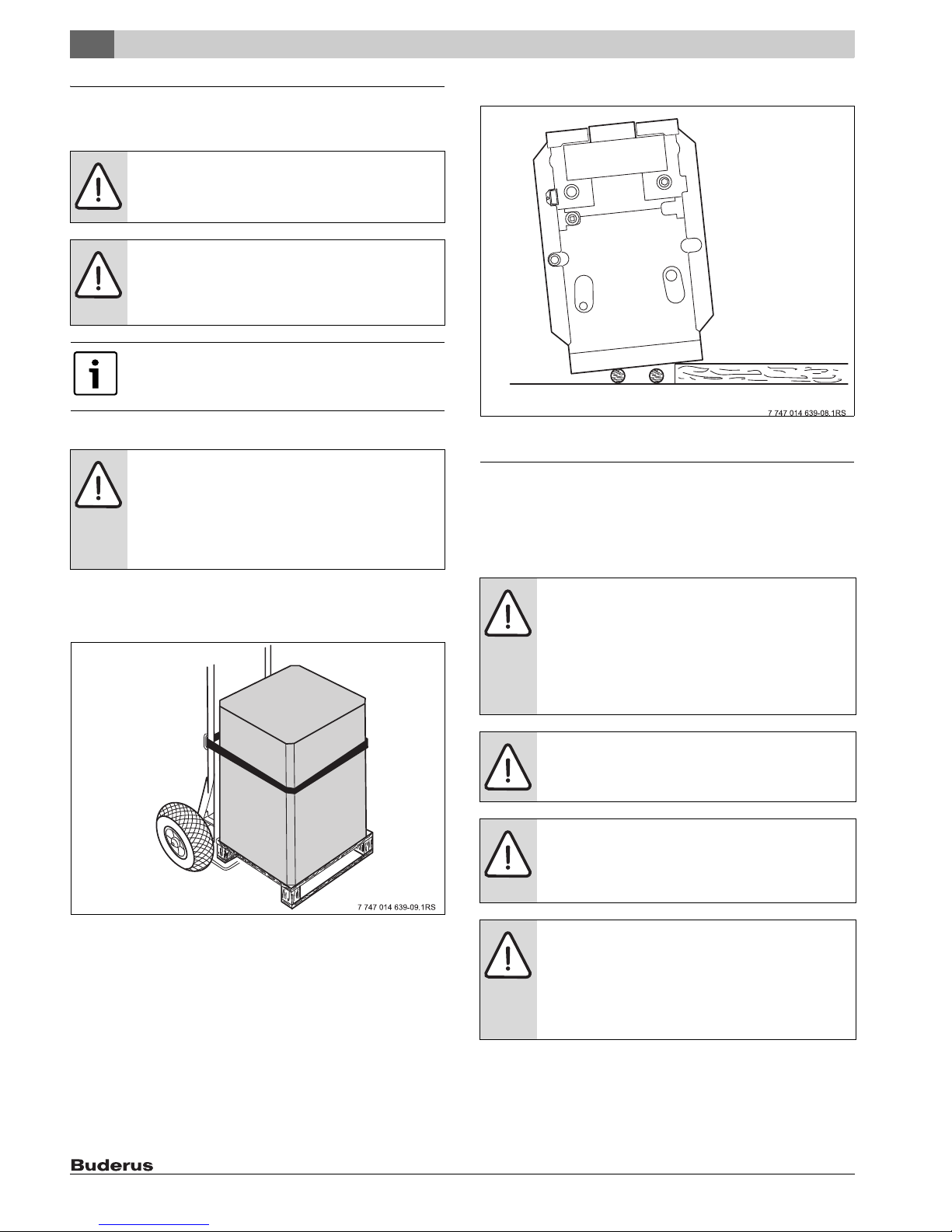 7 747 014 639-08.1RS

7 747 014 639-09.1RS

Buderus