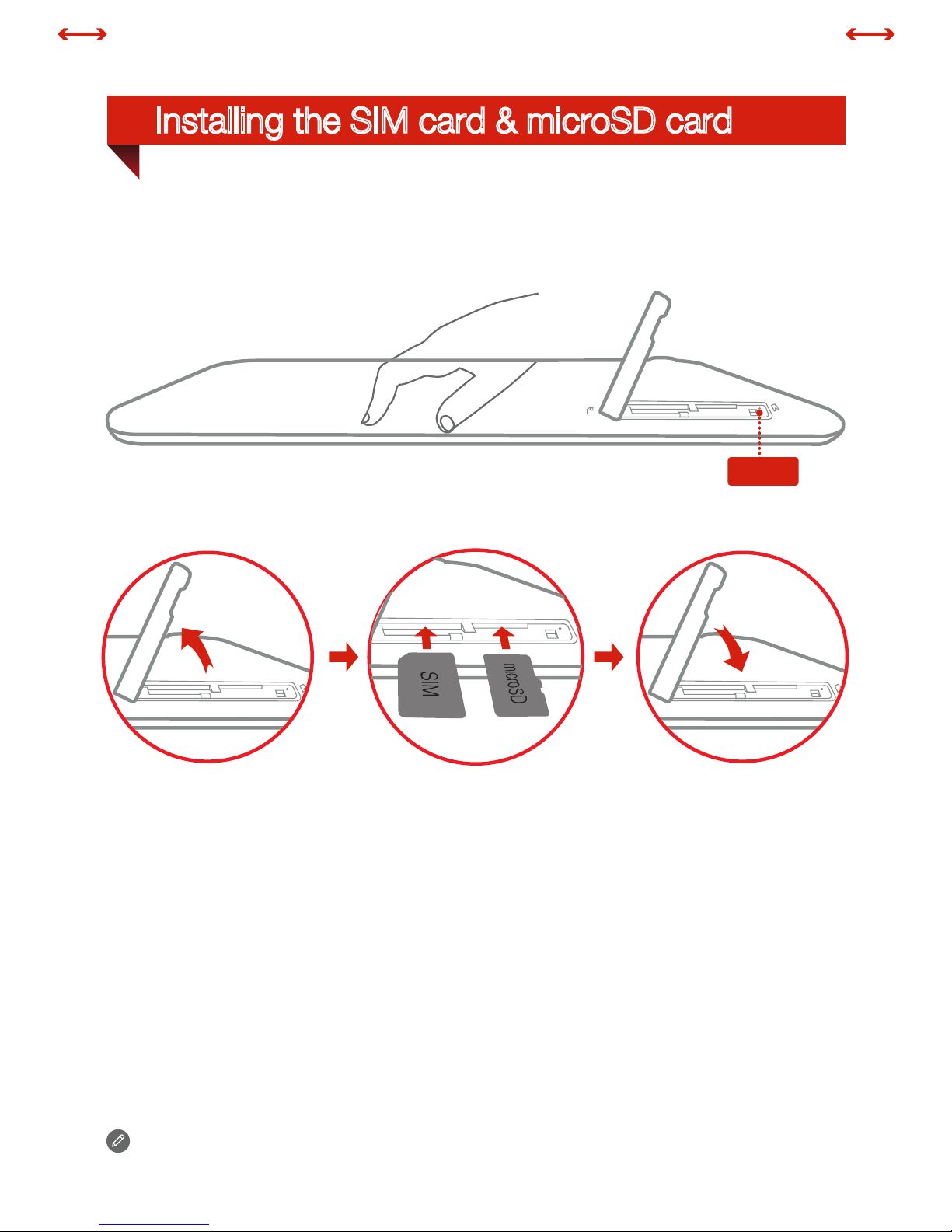 Installing the SIM card & microSD card

SIM

microSD