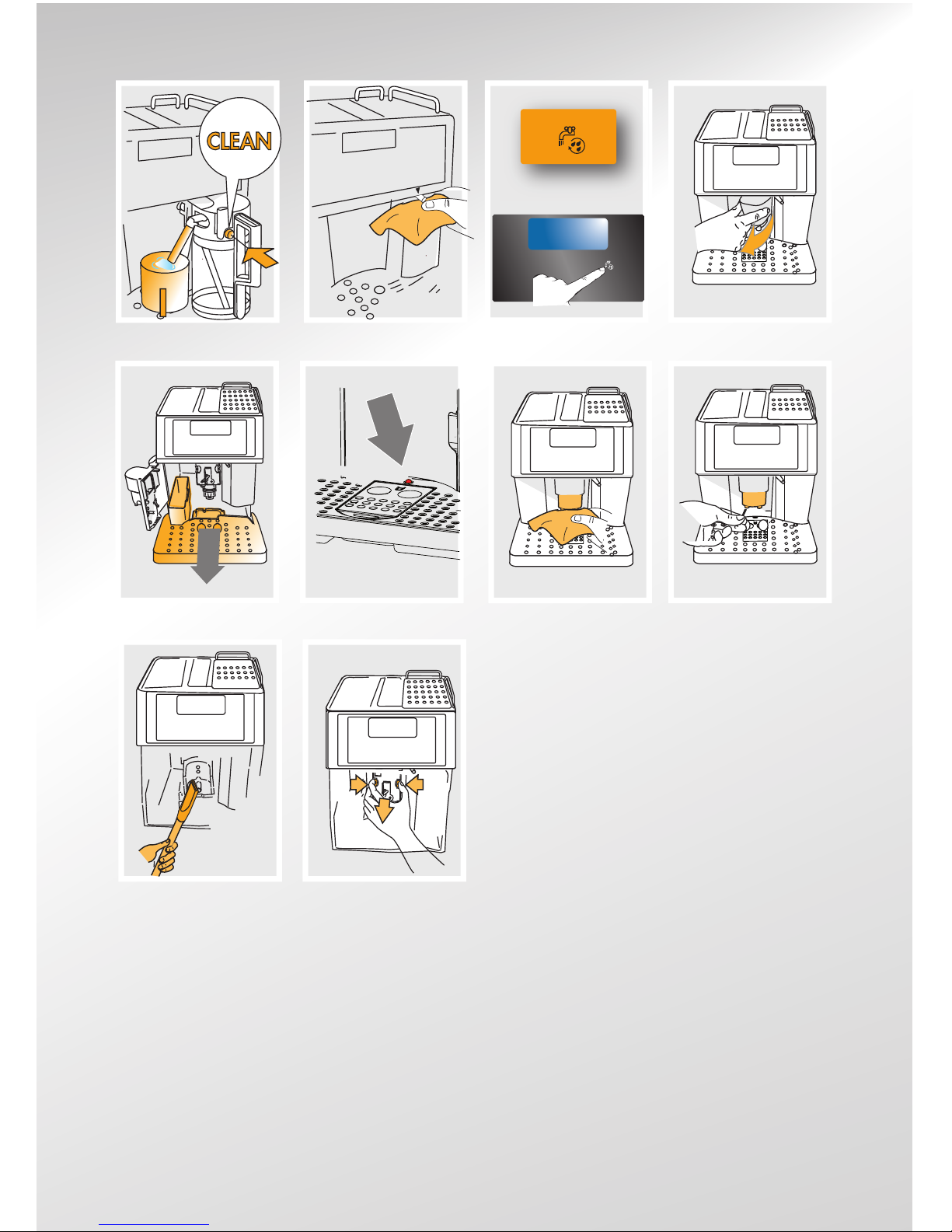 CLEAN