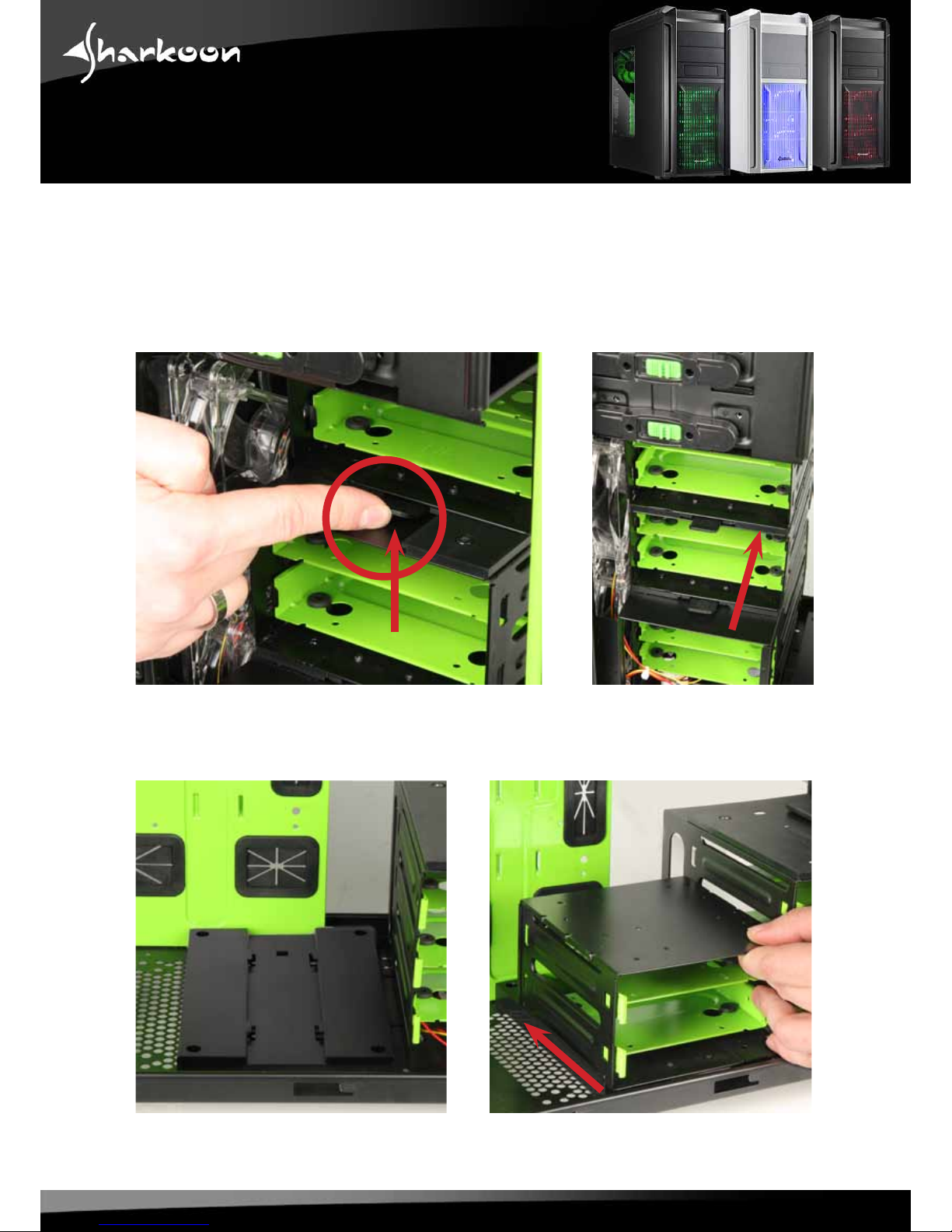 Sharkoon