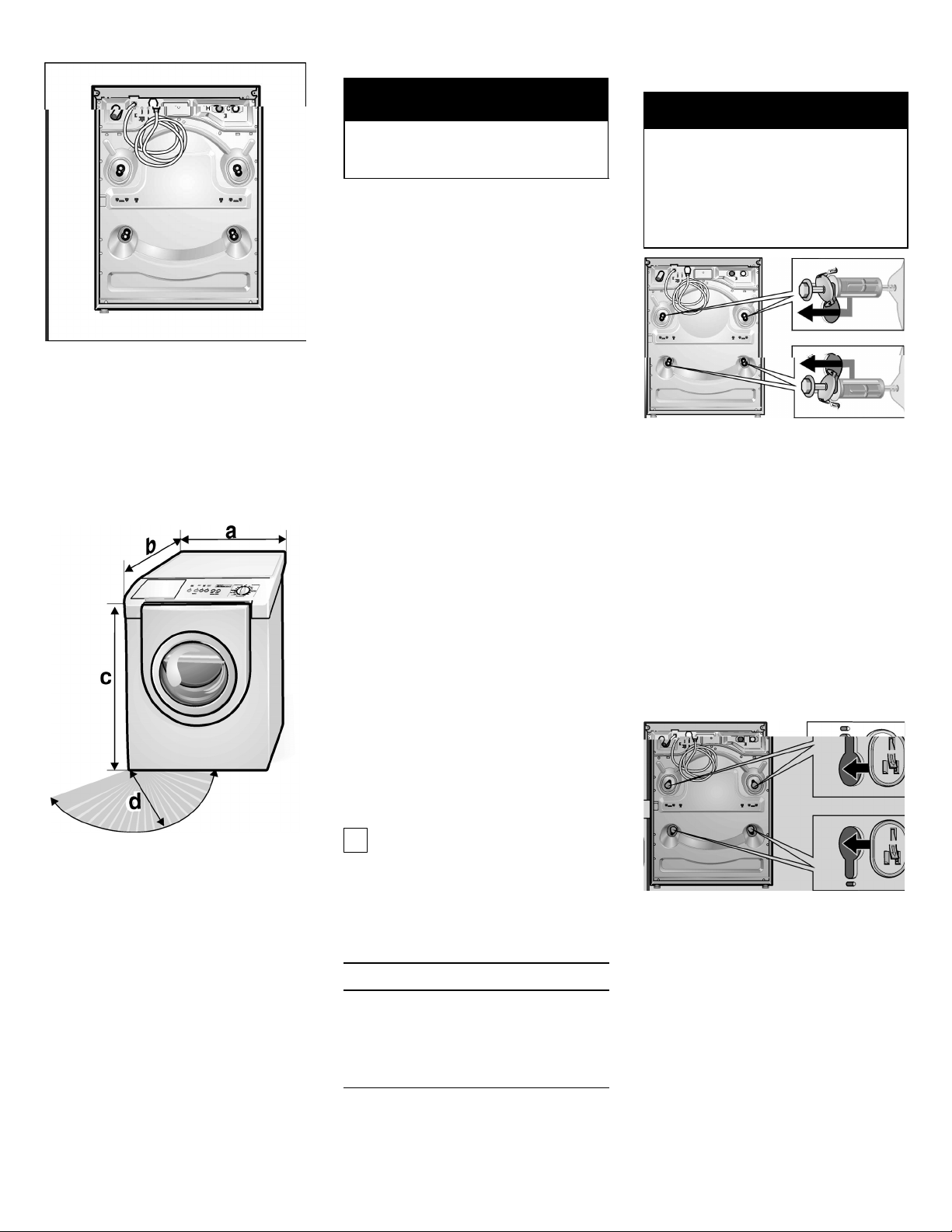 a
b
c
d