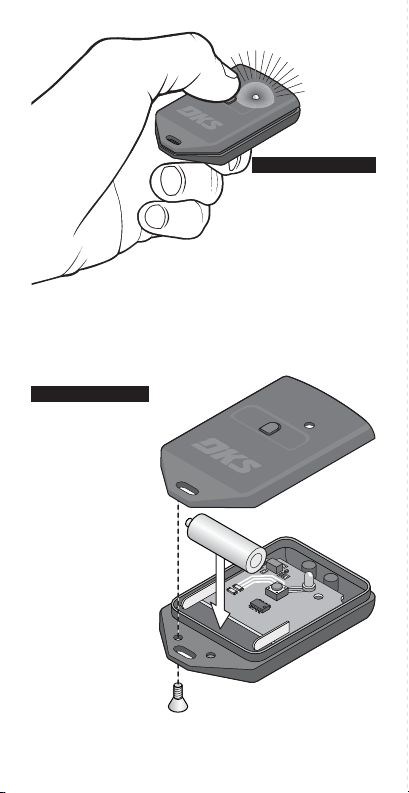 DKS

DKS