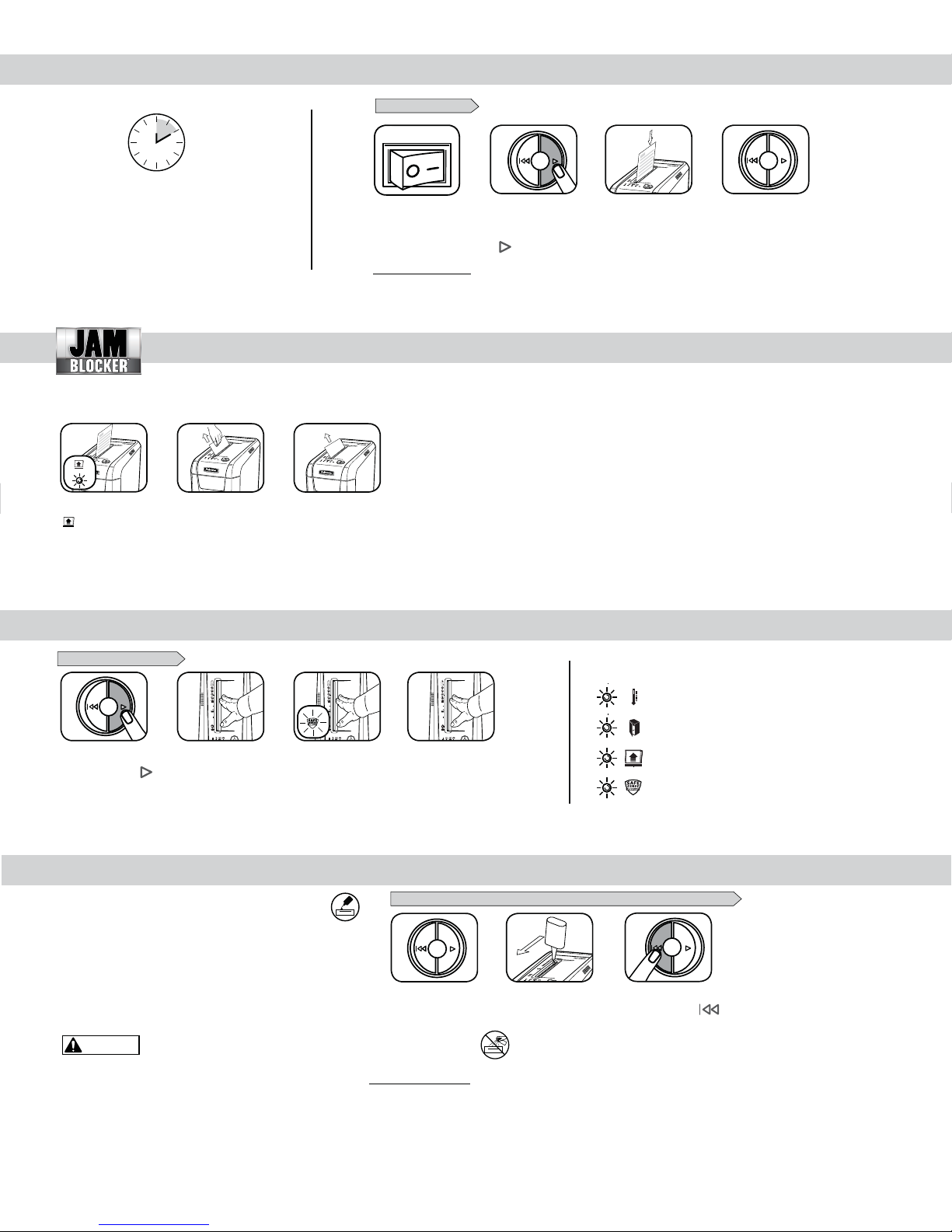 JAM
BLOCKER

SAFE
SENSE

SAFE
SENSE