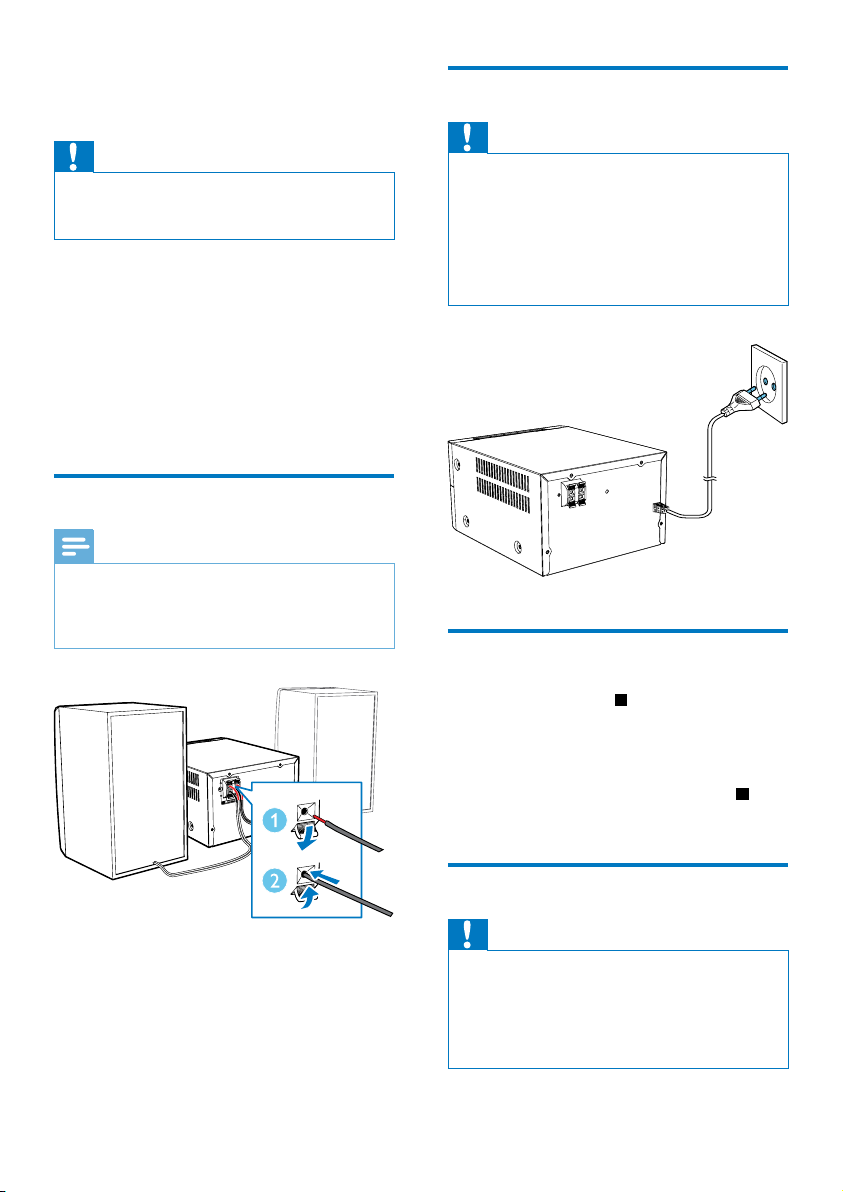 1
2