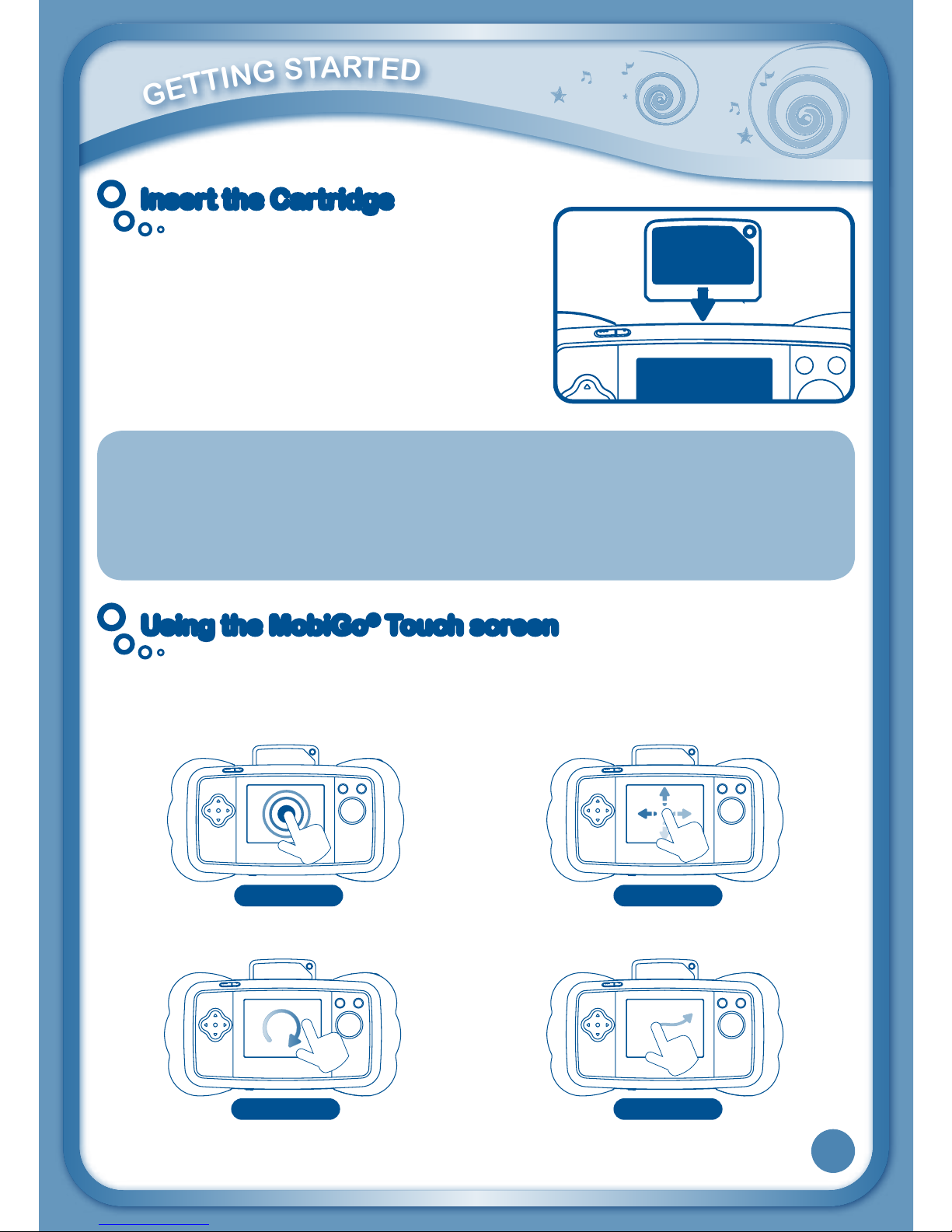 GETTING STARTED

Insert the Cartridge

Using the MobiGo® Touch screen